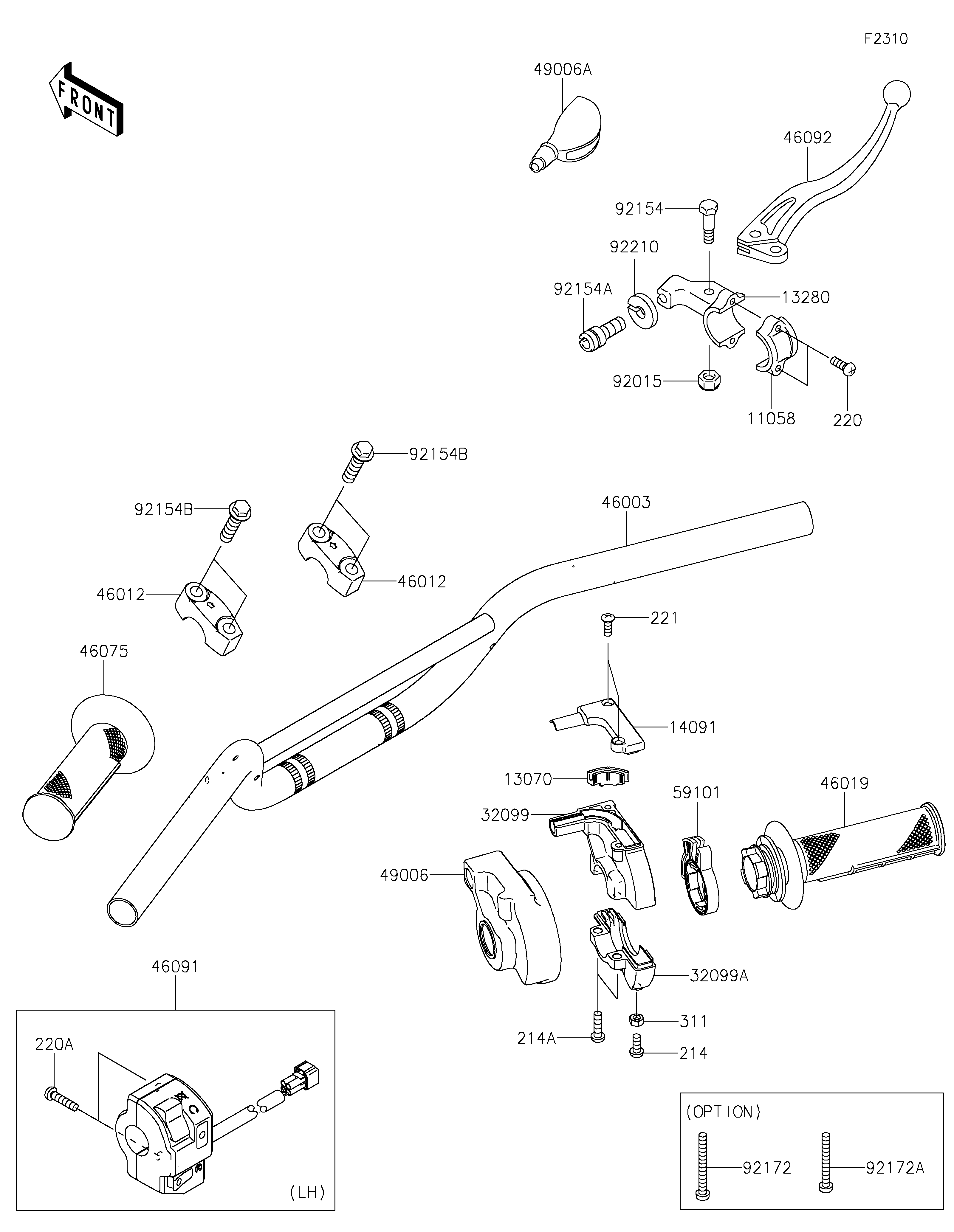 F2310

FRONT

49006A

46092

92154

92210

92154A

13280

92015

11058

220

92154B

92154B

46003

46012

46012

221

46075

14091

13070

59101

46019

32099

49006

32099A

46091

311

214A

214

220A

(LH)

(OPTION)

92172

92172A