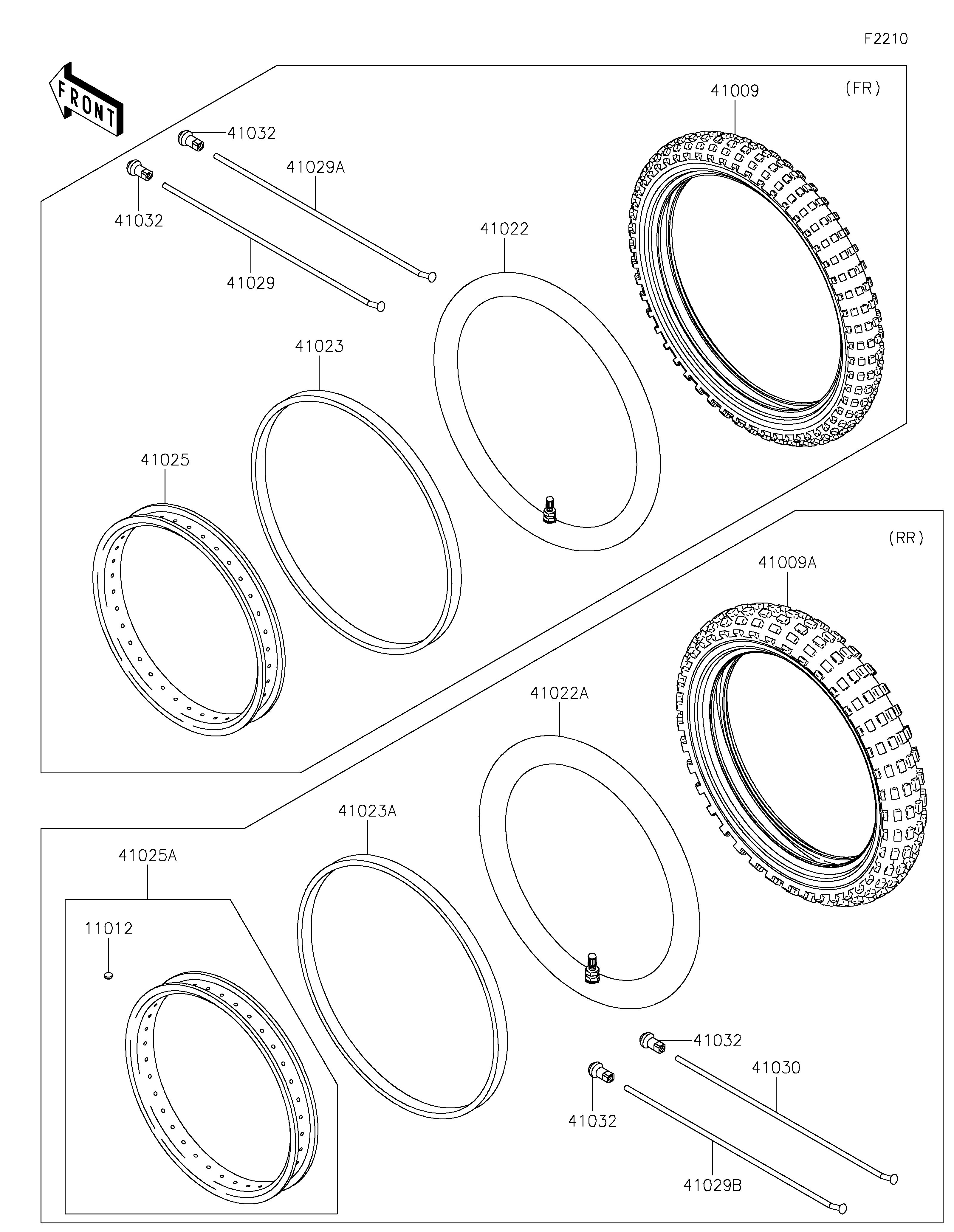 F2210

FRONT

(FR)

41009

41032

41029A

41032

41029

41022

41023

41025

(RR)

41009A

41022A

41023A

41025A

11012

41032

41030

41032

41029B