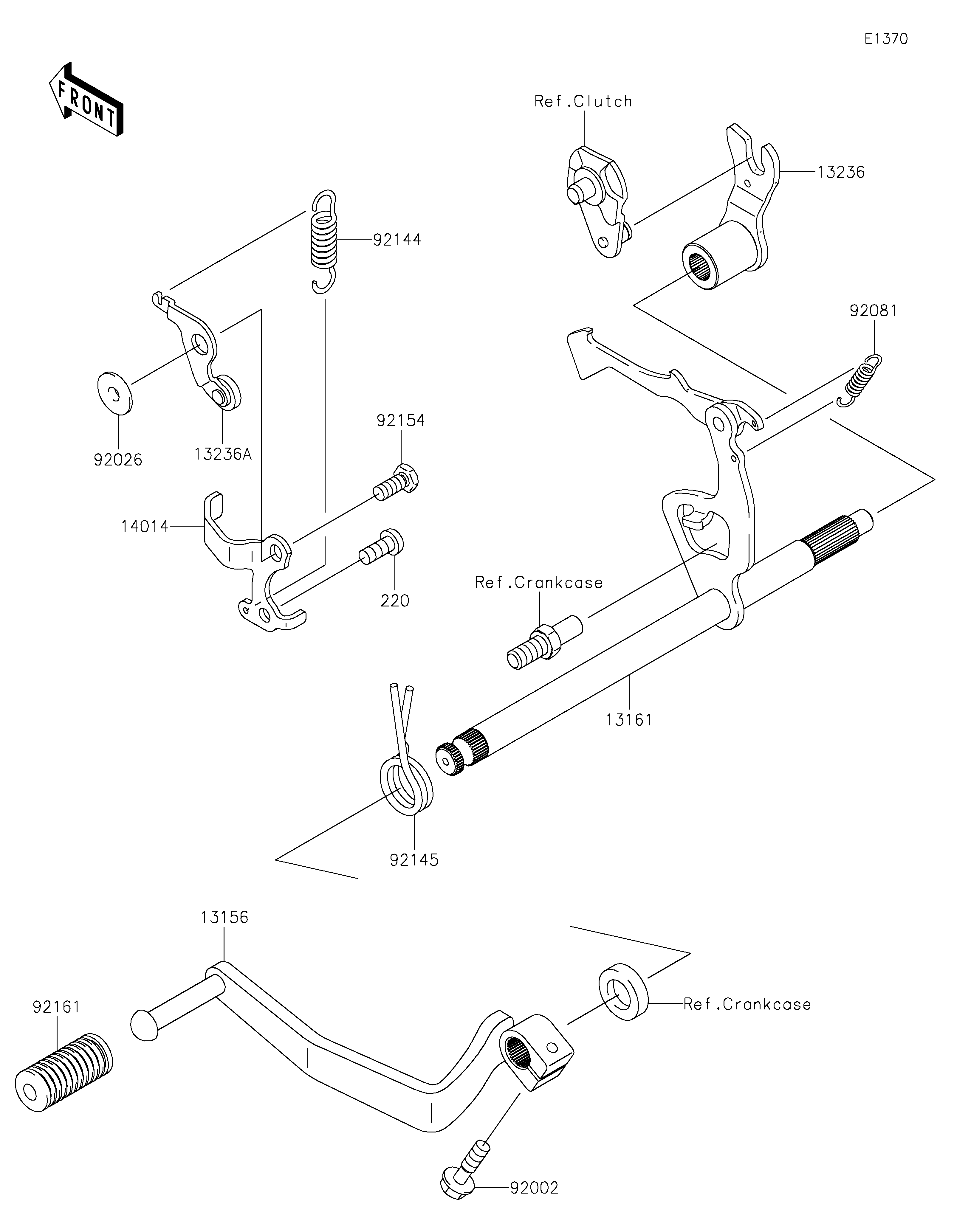 E1370

FRONT

Ref.Clutch

13236

92144

92081

92026

13236A

92154

14014

220

Ref.Crankcase

13161

92145

13156

92161

Ref.Crankcase

92002