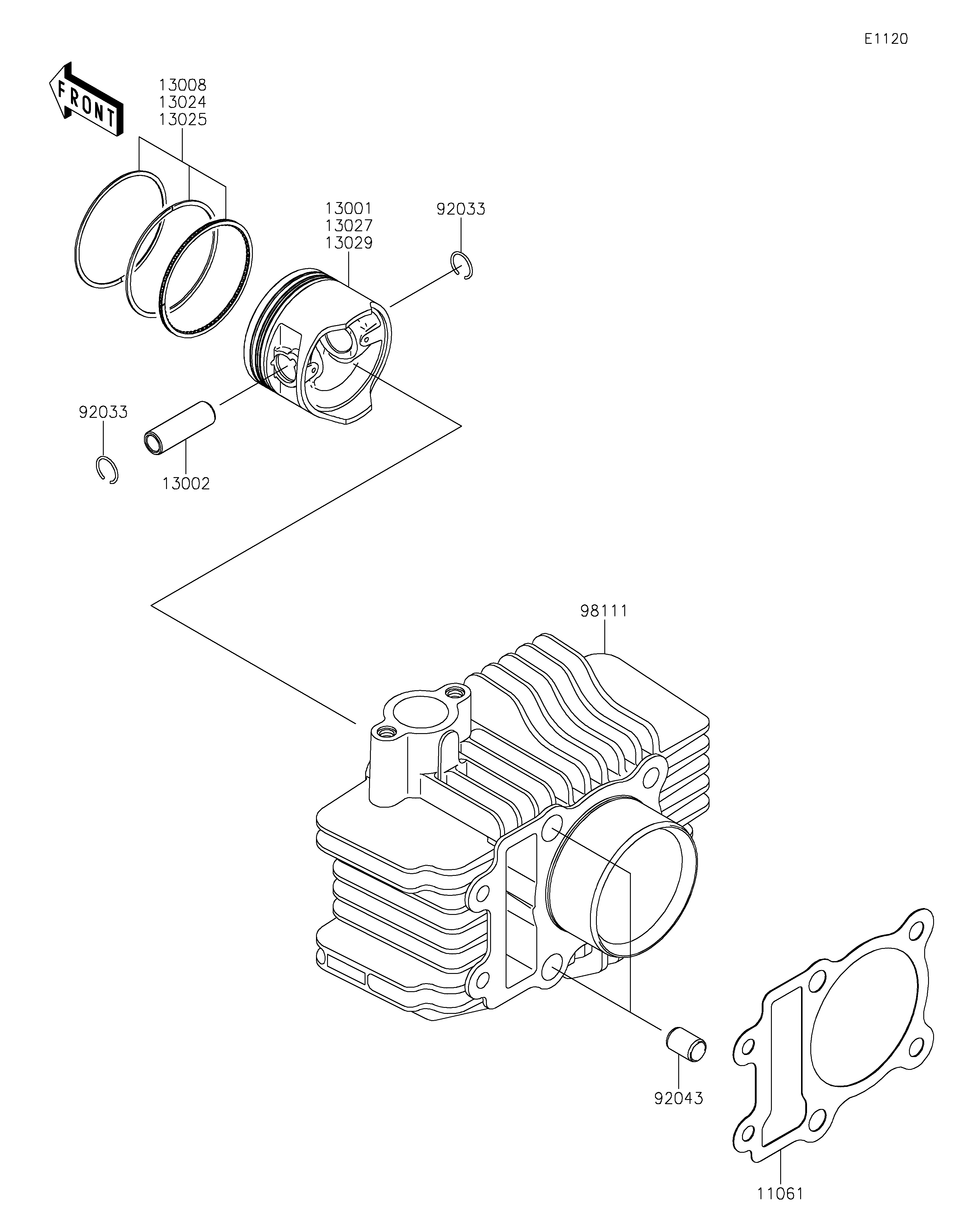 E1120

FRONT

13008
13024
13025

13001
13027
13029

92033

92033

13002

98111

92043

11061