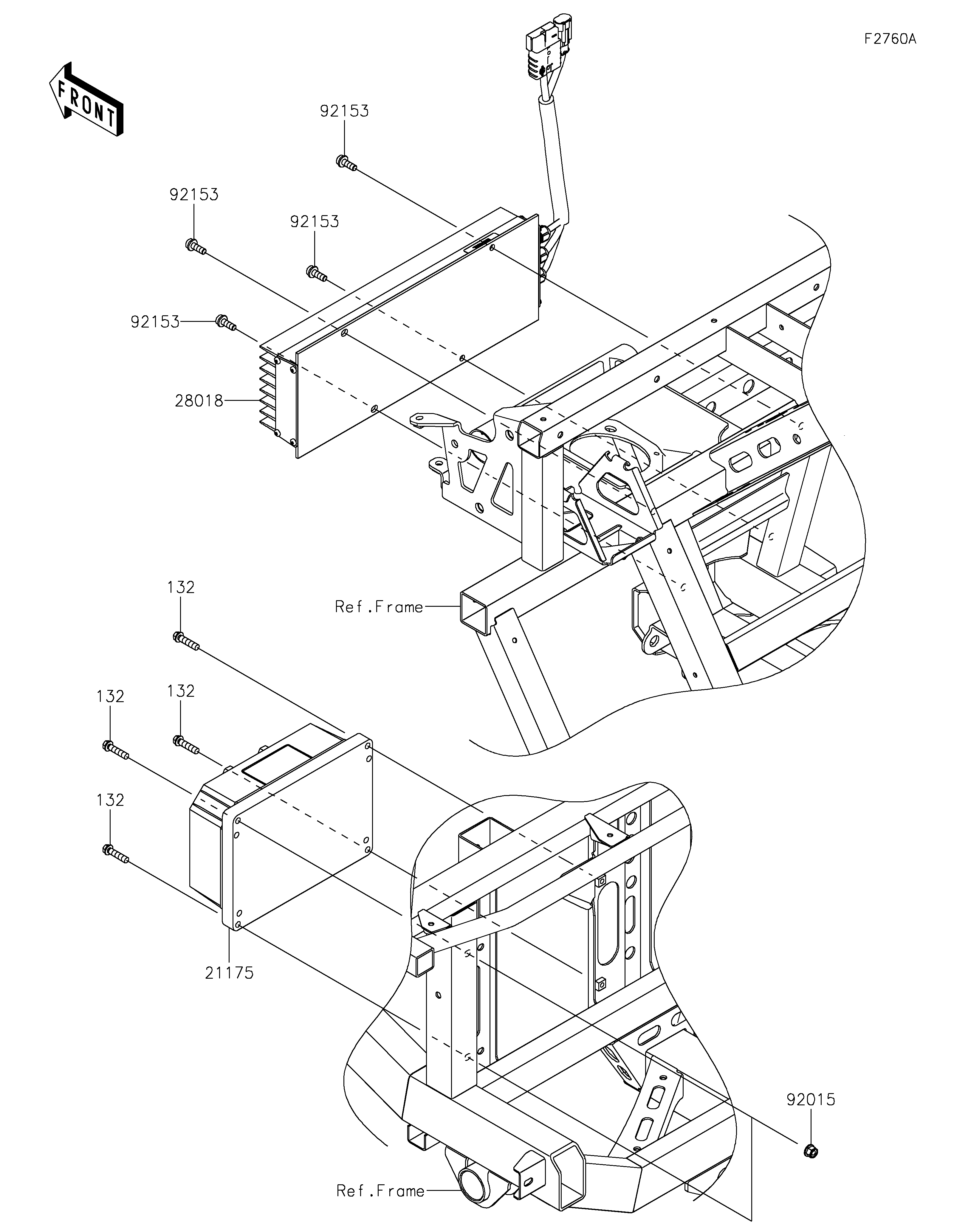 F2760A

FRONT

92153

92153

92153

92153

28018

Ref.Frame

132

132

132

132

21175

92015

Ref.Frame