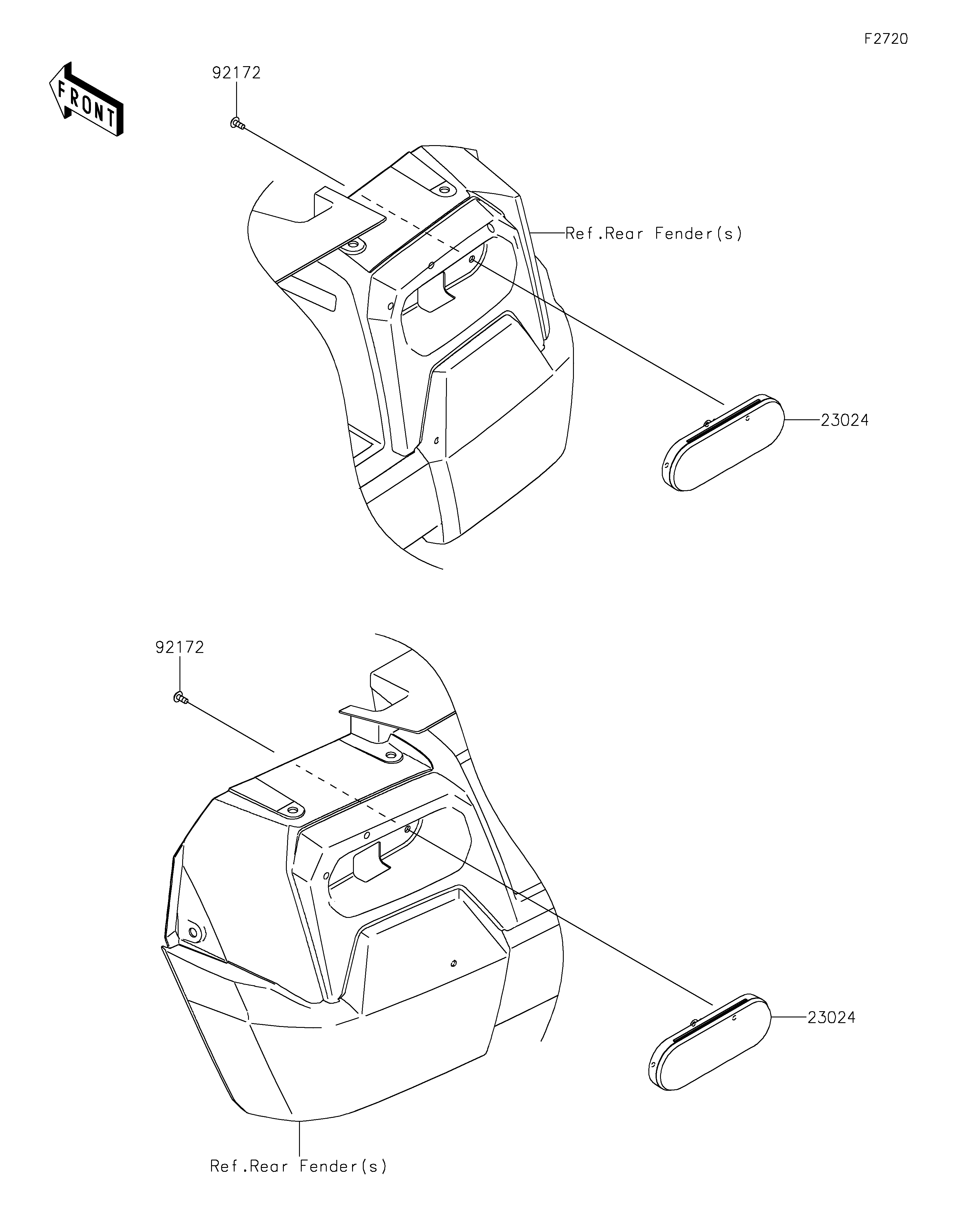 F2720

FRONT

92172

Ref.Rear Fender(s)

23024

92172

23024

Ref.Rear Fender(s)