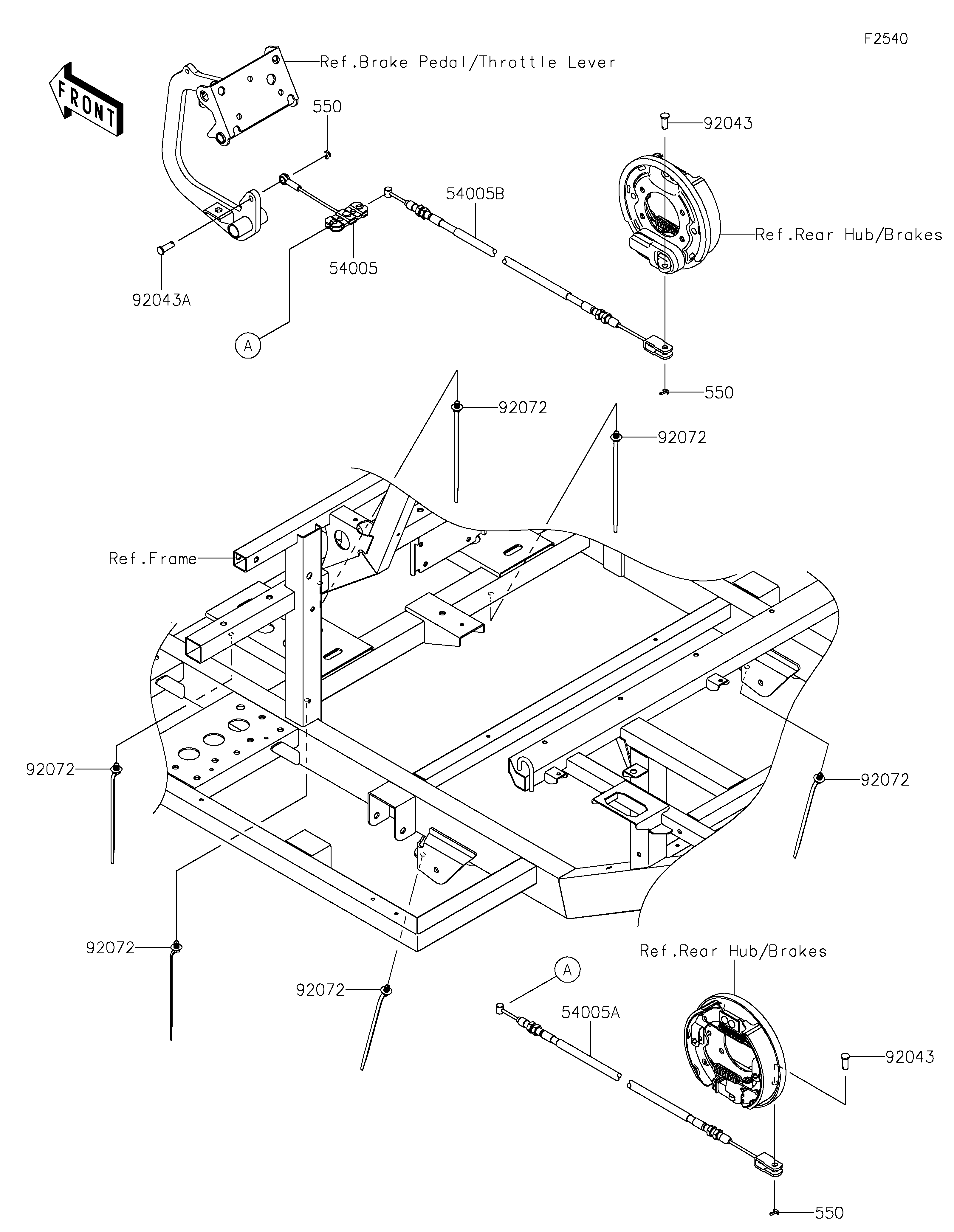 F2540

FRONT

Ref.Brake Pedal/Throttle Lever

550

92043

54005B

Ref.Rear Hub/Brakes

54005

92043A

A

550

92072

92072

Ref.Frame

92072

92072

92072

92072

Ref.Rear Hub/Brakes

A

54005A

92043

550