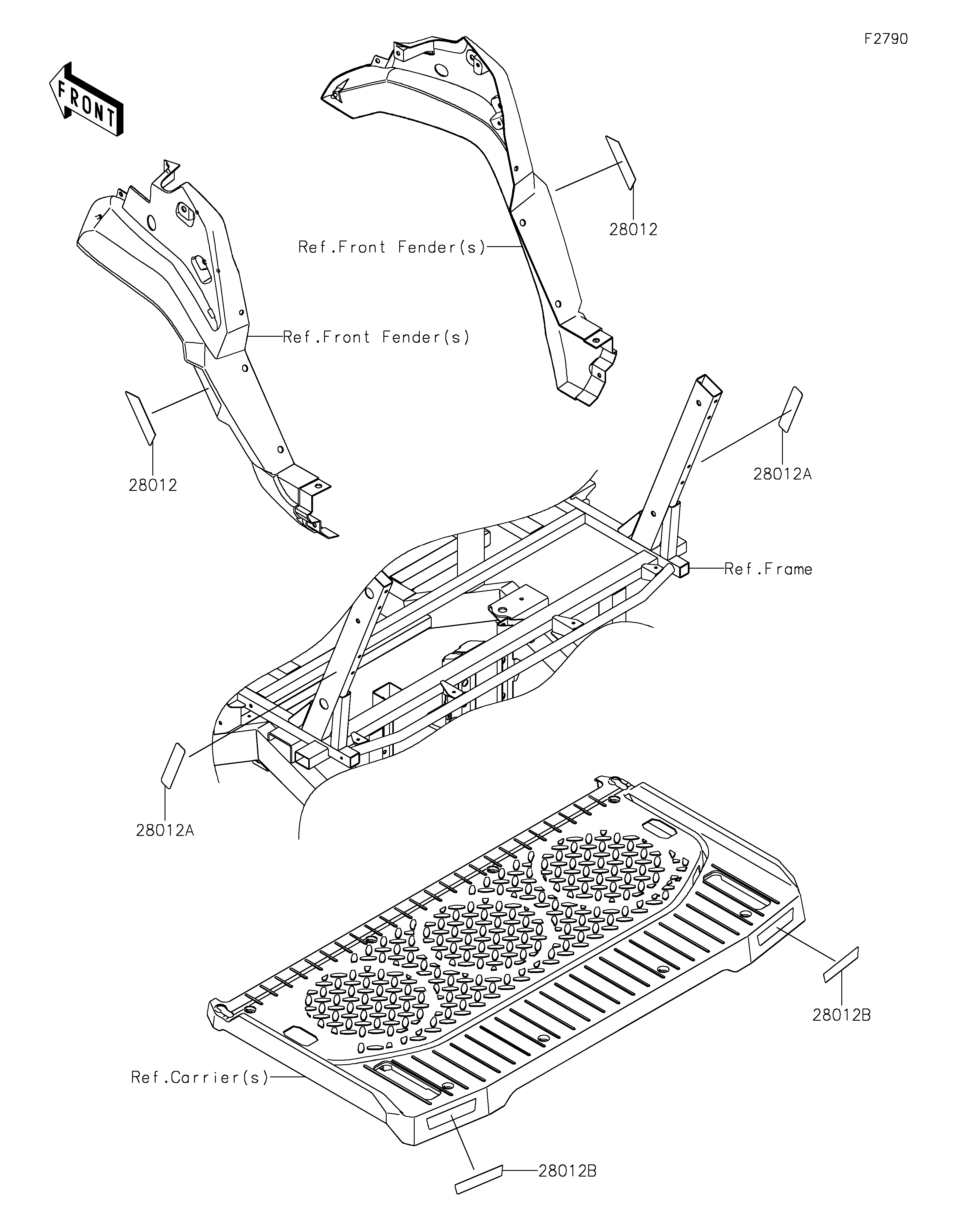 F2790

FRONT

28012

Ref.Front Fender(s)

Ref.Front Fender(s)

28012

28012A

Ref.Frame

28012A

28012B

Ref.Carrier(s)

28012B