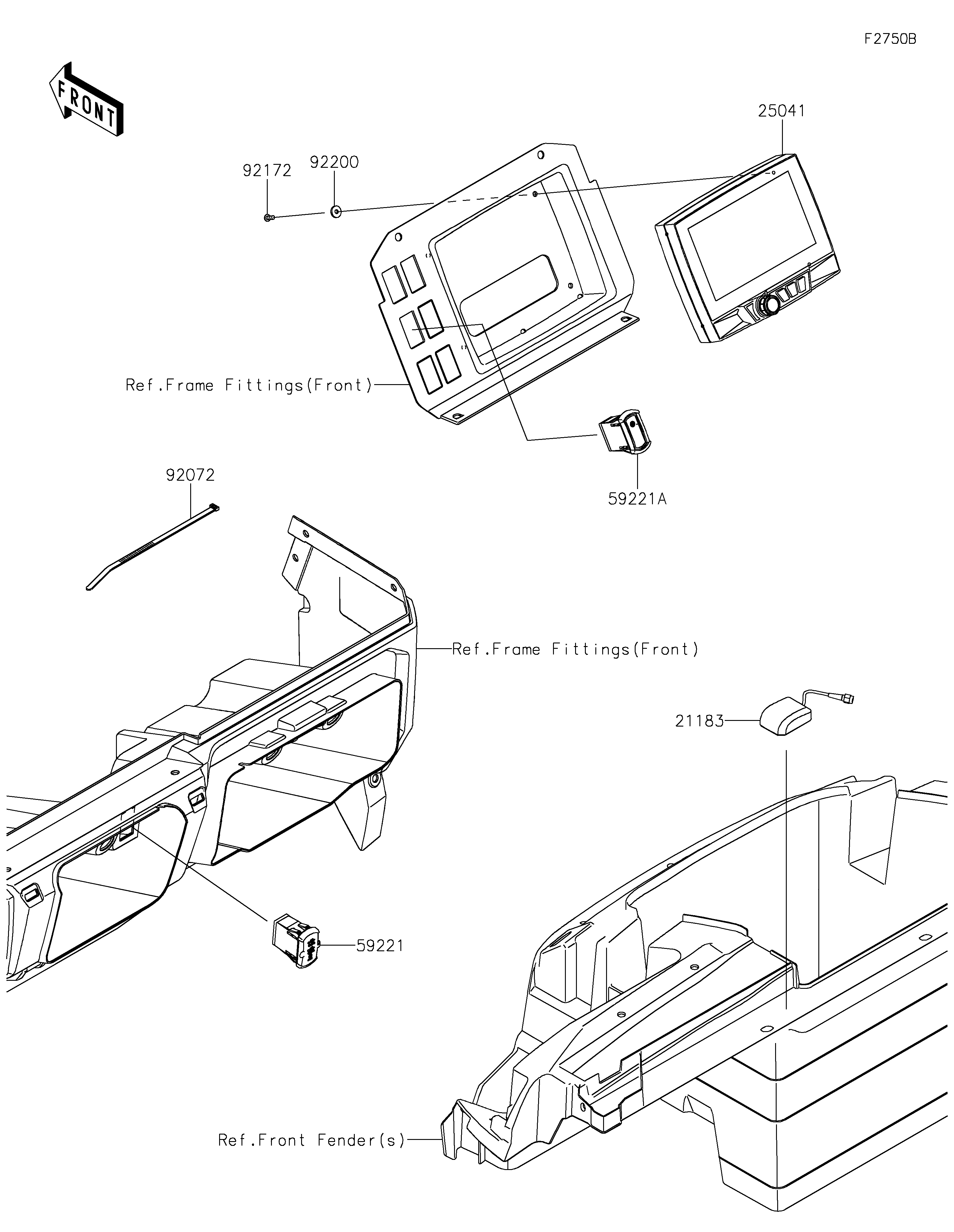 F2750B

FRONT

25041

92172

92200

Ref.Frame Fittings(Front)

59221A

92072

Ref.Frame Fittings(Front)

21183

59221

Ref.Front Fender(s)