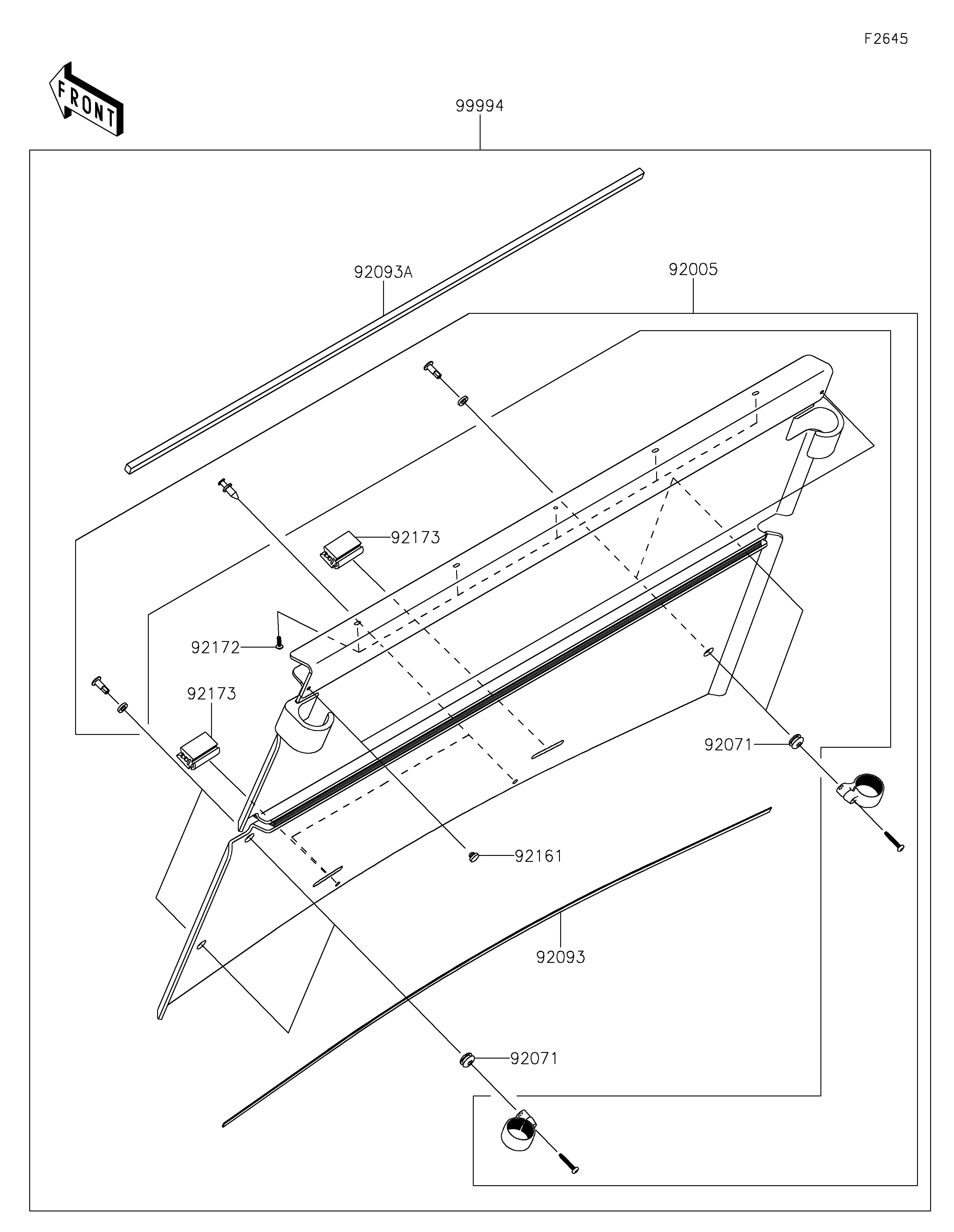 F2645

FRONT

99994

92093A

92005

92173

92172

92173

92071

92161

92093

92071