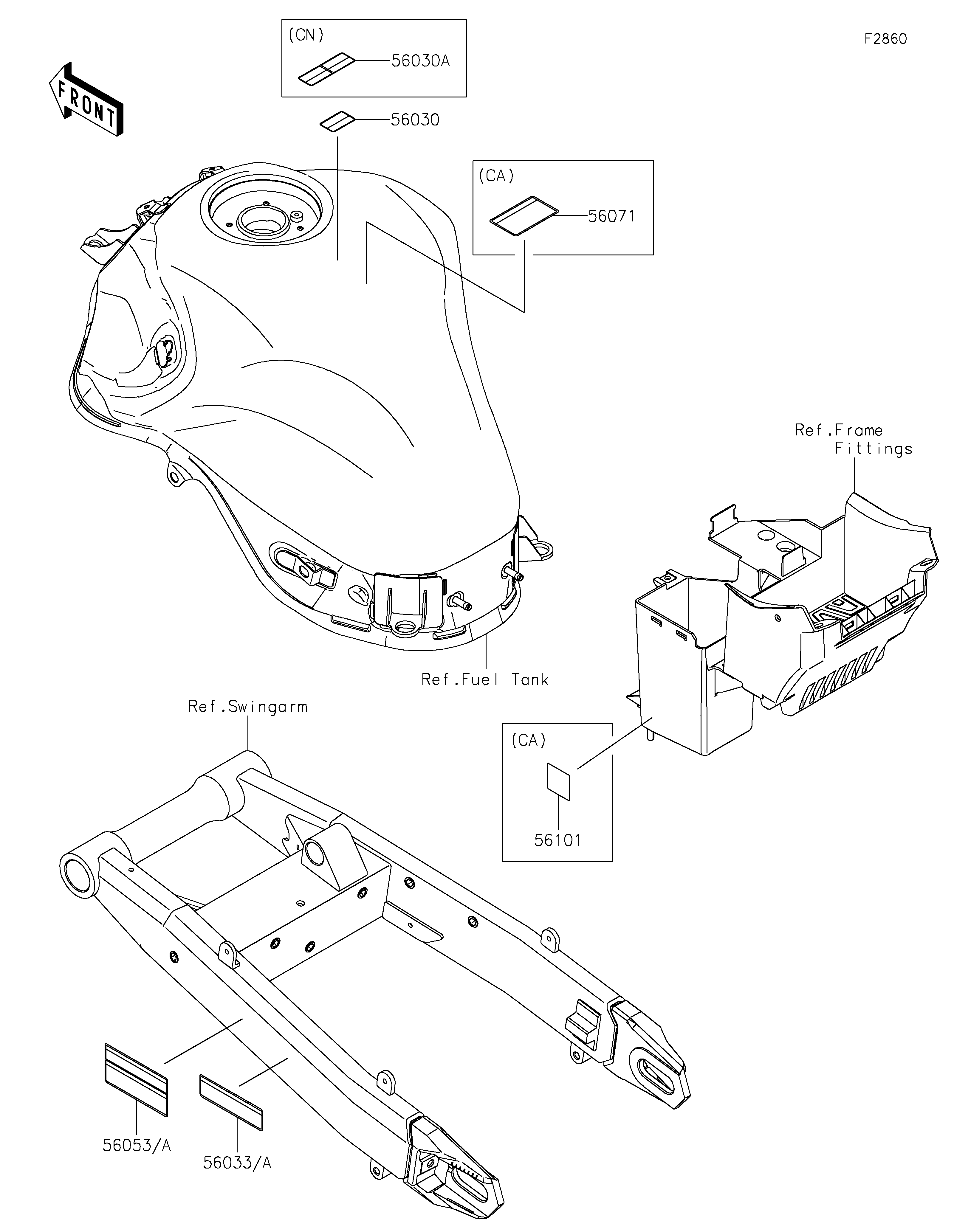 F2860

FRONT

(CN)
56030A

56030

(CA)
56071

Ref.Frame Fittings

Ref.Fuel Tank

Ref.Swingarm

(CA)
56101

56053/A

56033/A