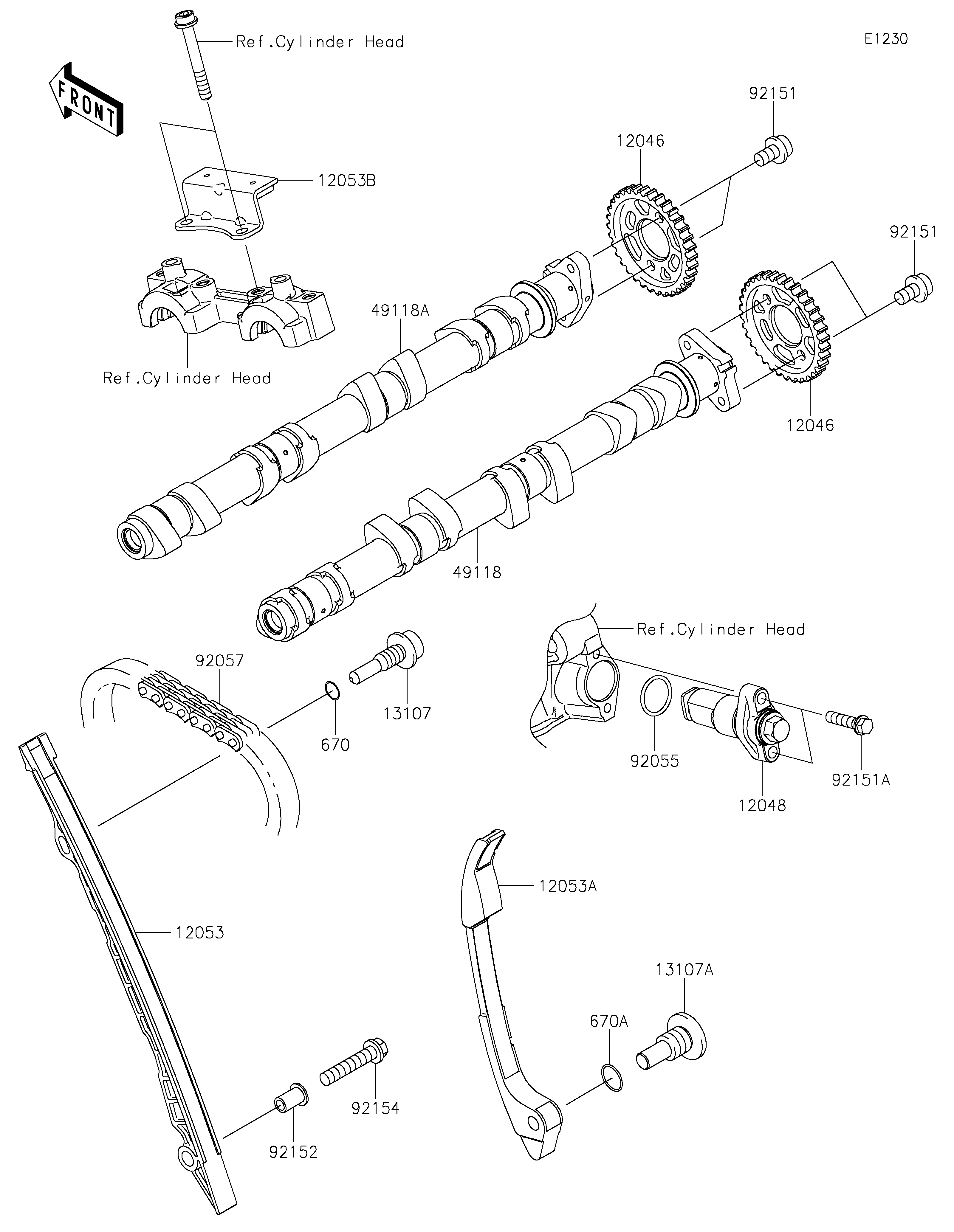 Ref.Cylinder Head

E1230

FRONT

92151

12046

12053B

92151

49118A

Ref.Cylinder Head

12046

49118

Ref.Cylinder Head

92057

13107

670

92055

92151A

12048

12053A

12053

13107A

670A

92154

92152