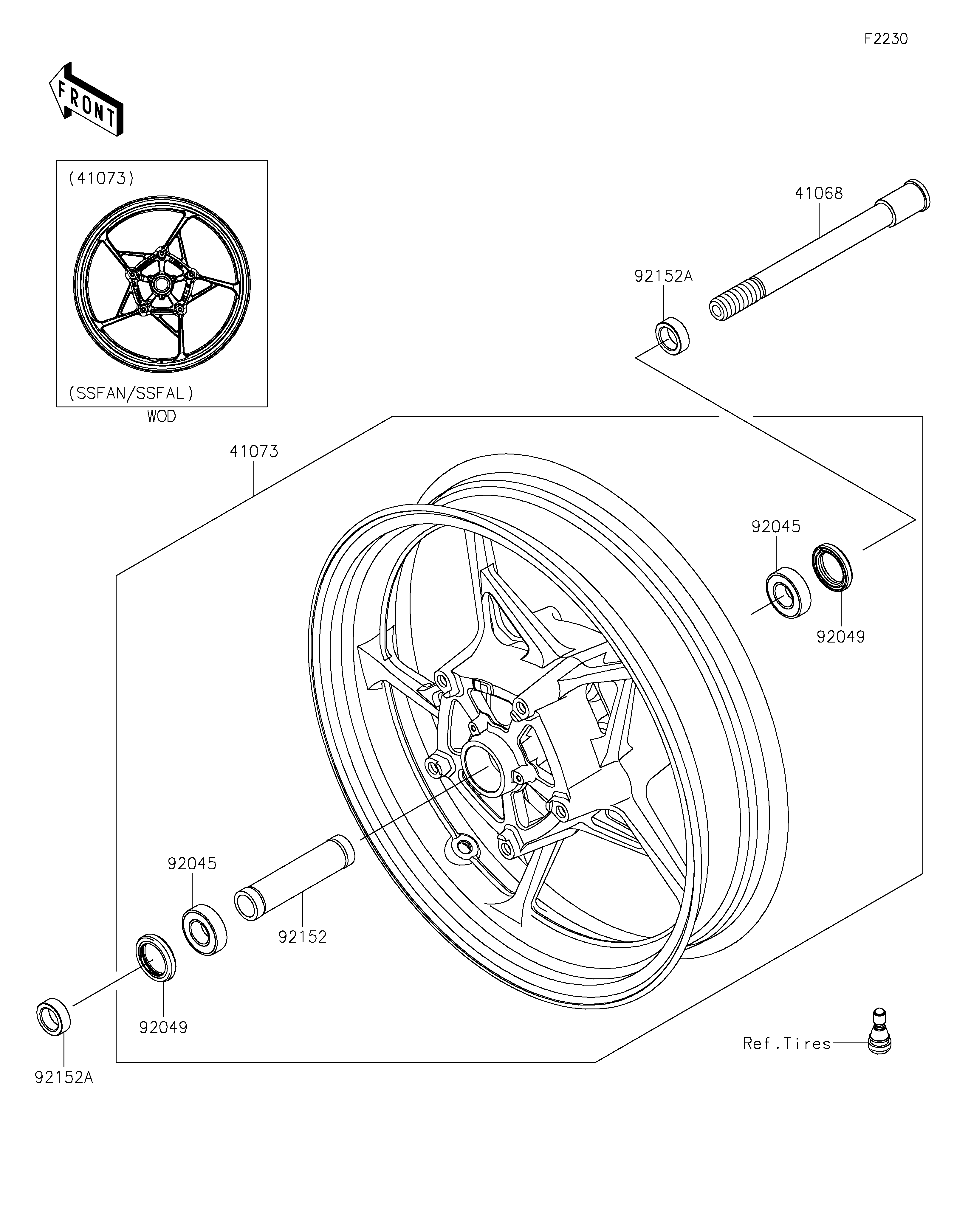 F2230

FRONT

(41073)

(SSFAN/SSFAL)

WOD

41068

92152A

41073

92045

92049

92045

92152

92049

92152A

Ref.Tires