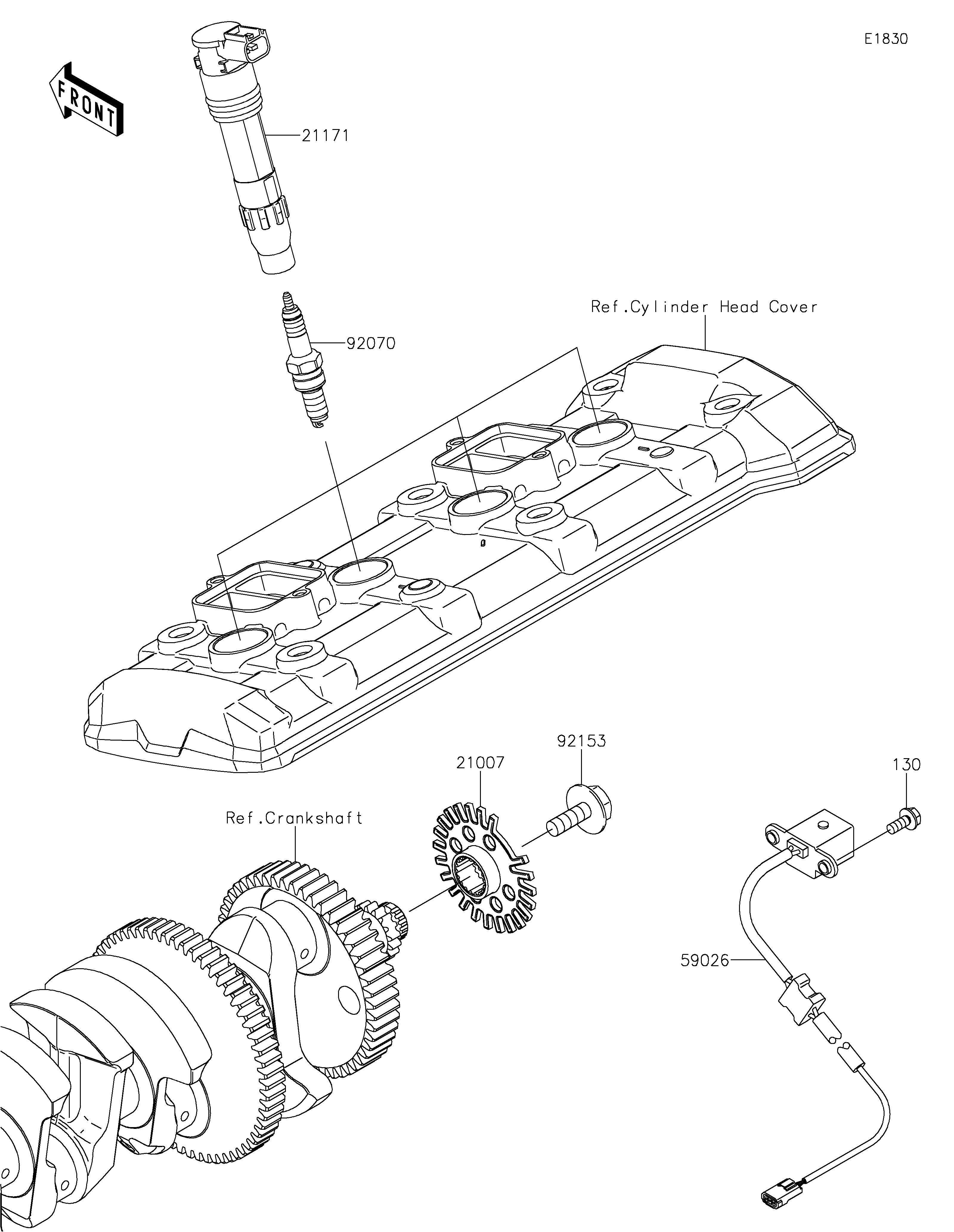 E1830

FRONT

21171

92070

Ref.Cylinder Head Cover

92153

21007

130

Ref.Crankshaft

59026