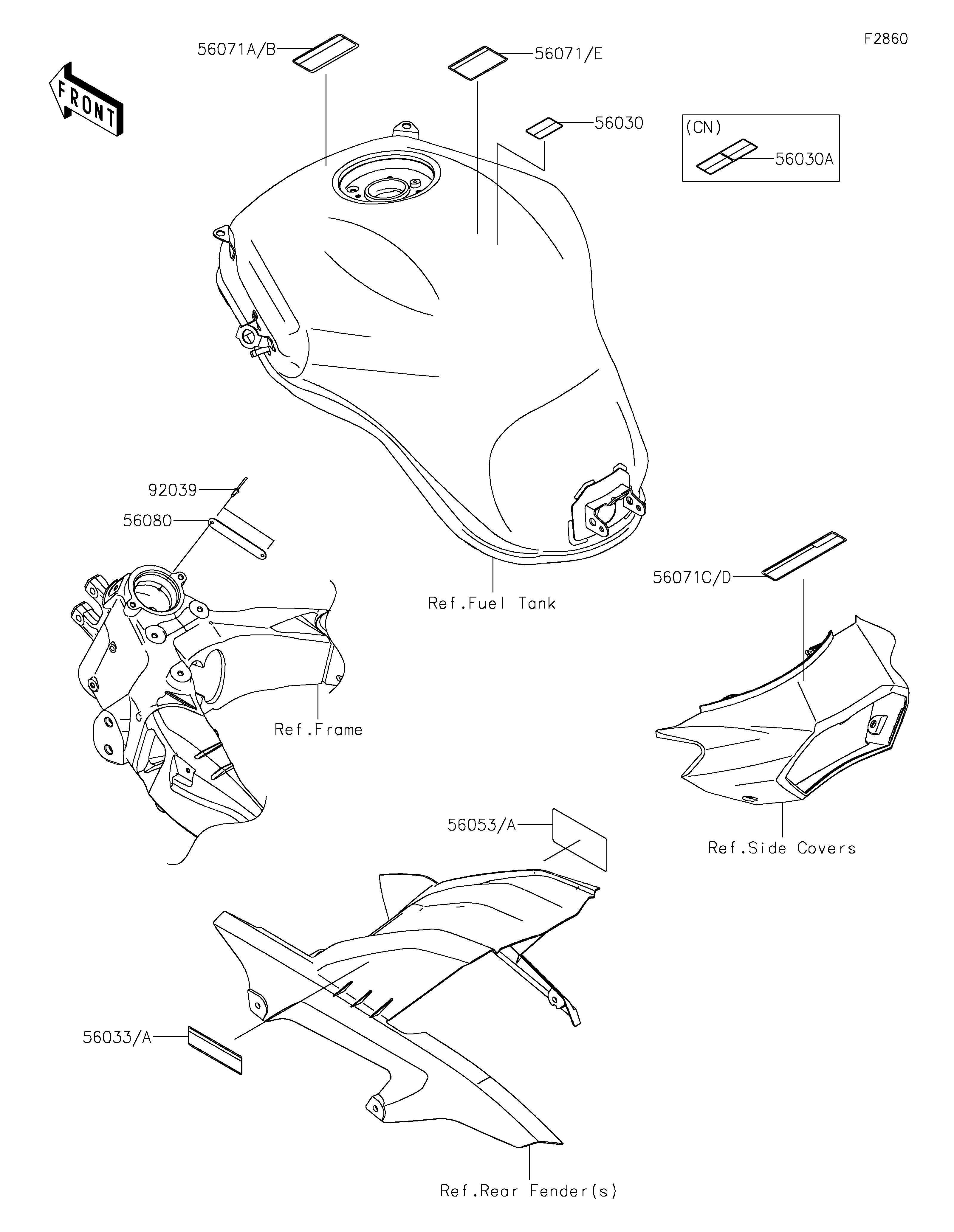 F2860

FRONT

56071A/B

56071/E

56030

(CN)

56030A

92039

56080

Ref.Fuel Tank

56071C/D

Ref.Frame

Ref.Side Covers

56053/A

56033/A

Ref.Rear Fender(s)