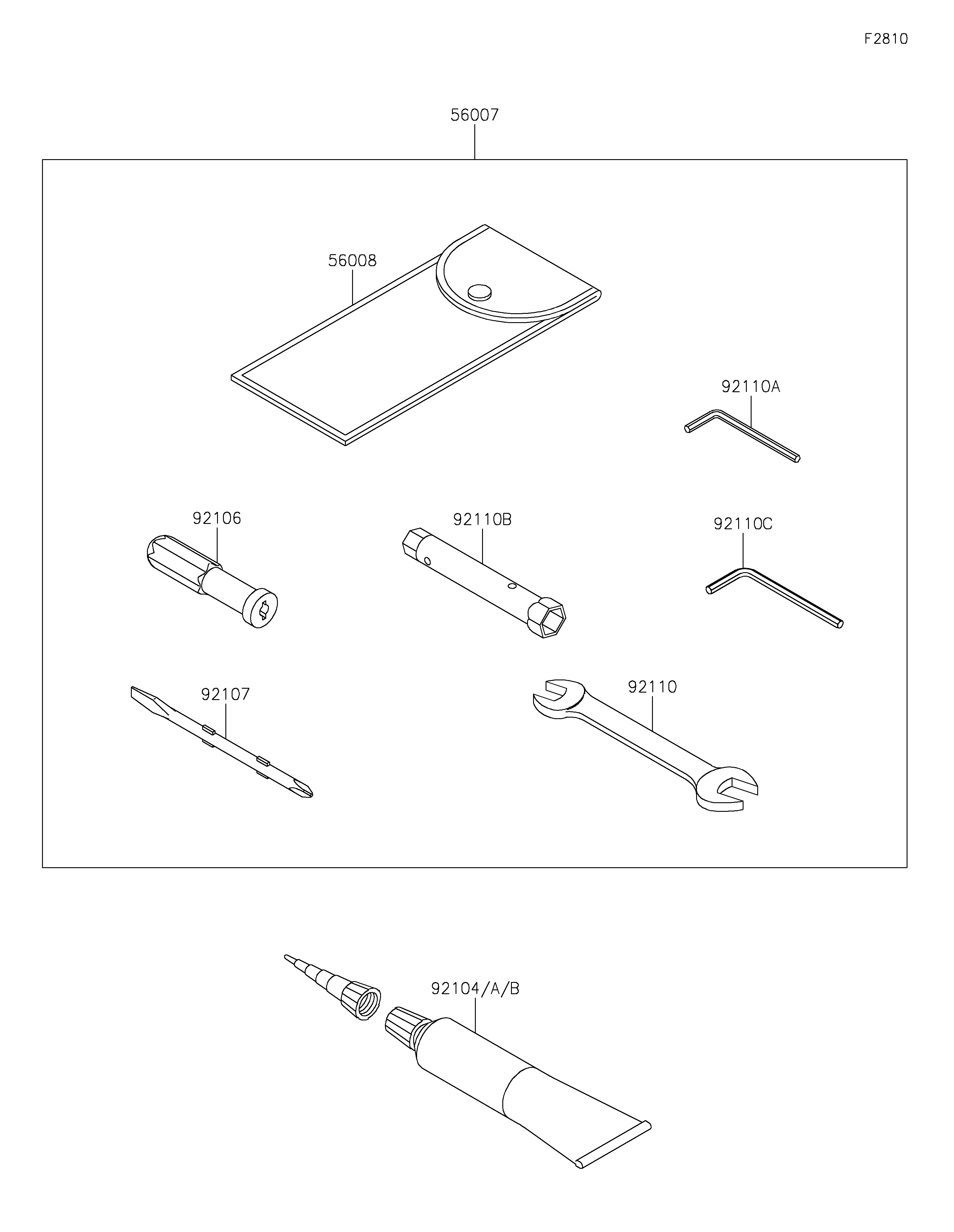 F2810

56007

56008

92110A

92106

92110B

92110C

92107

92110

92104/A/B