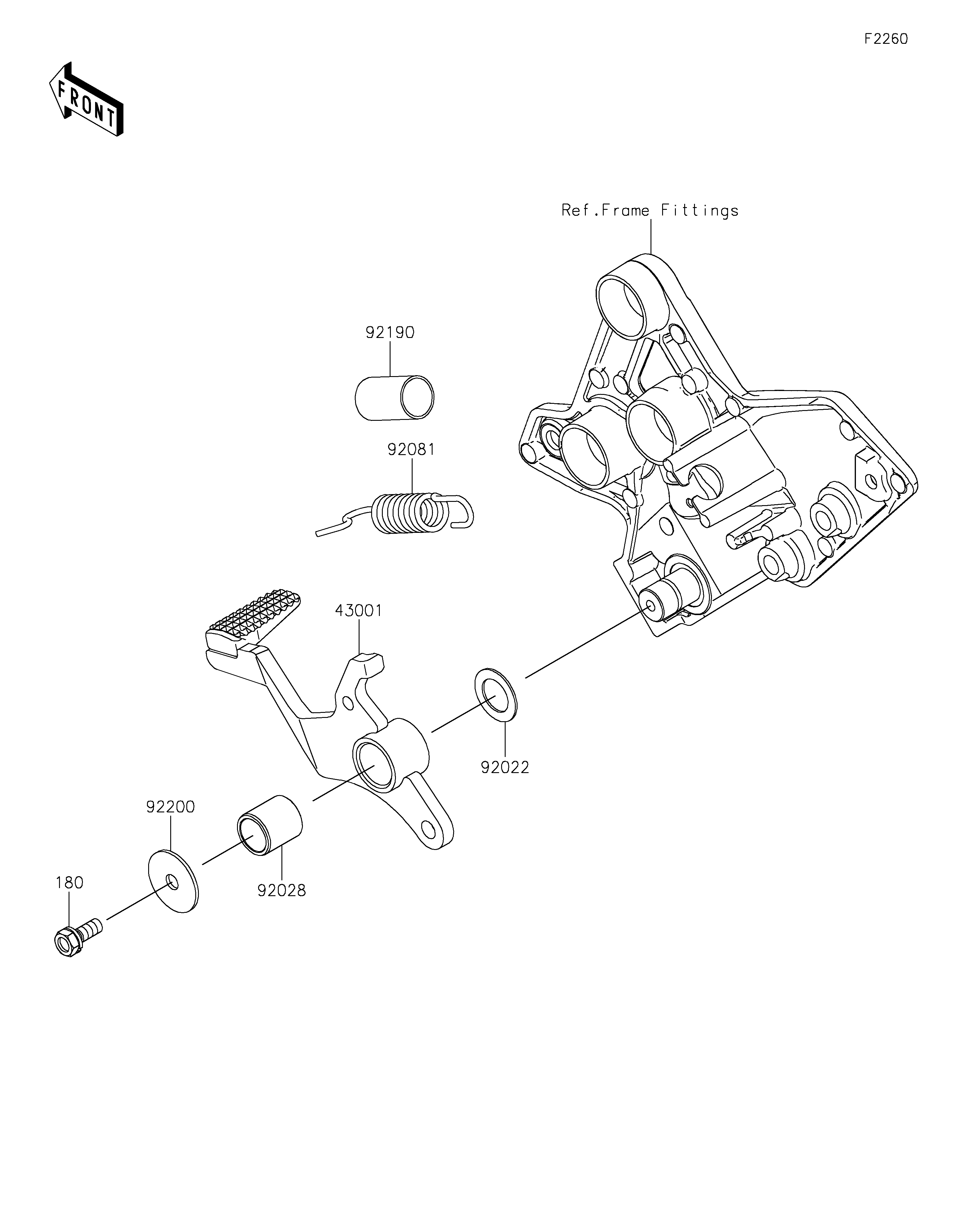 F2260

FRONT

Ref.Frame Fittings

92190

92081

43001

92022

92200

92028

180