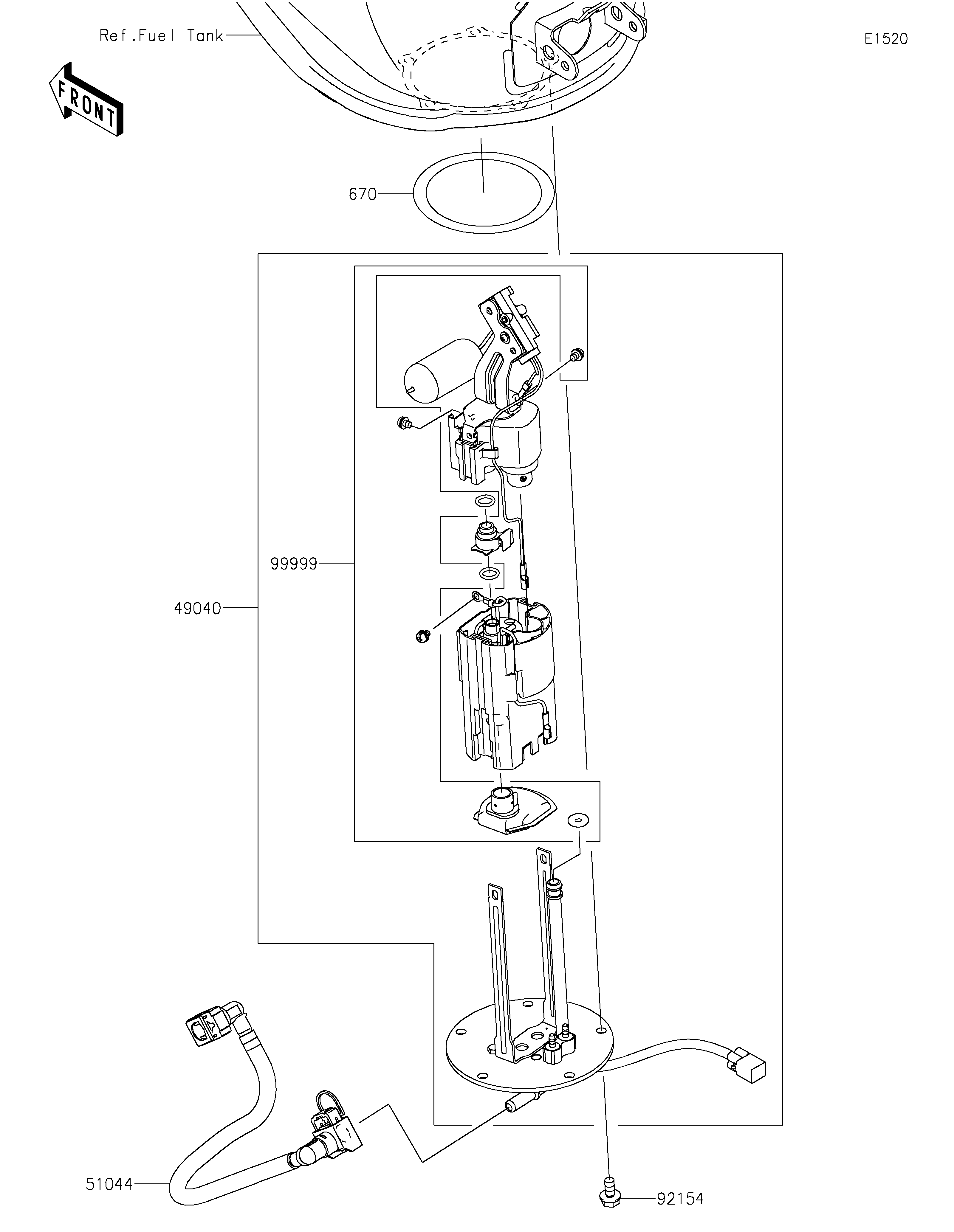 Ref.Fuel Tank

E1520

FRONT

670

99999

49040

51044

92154