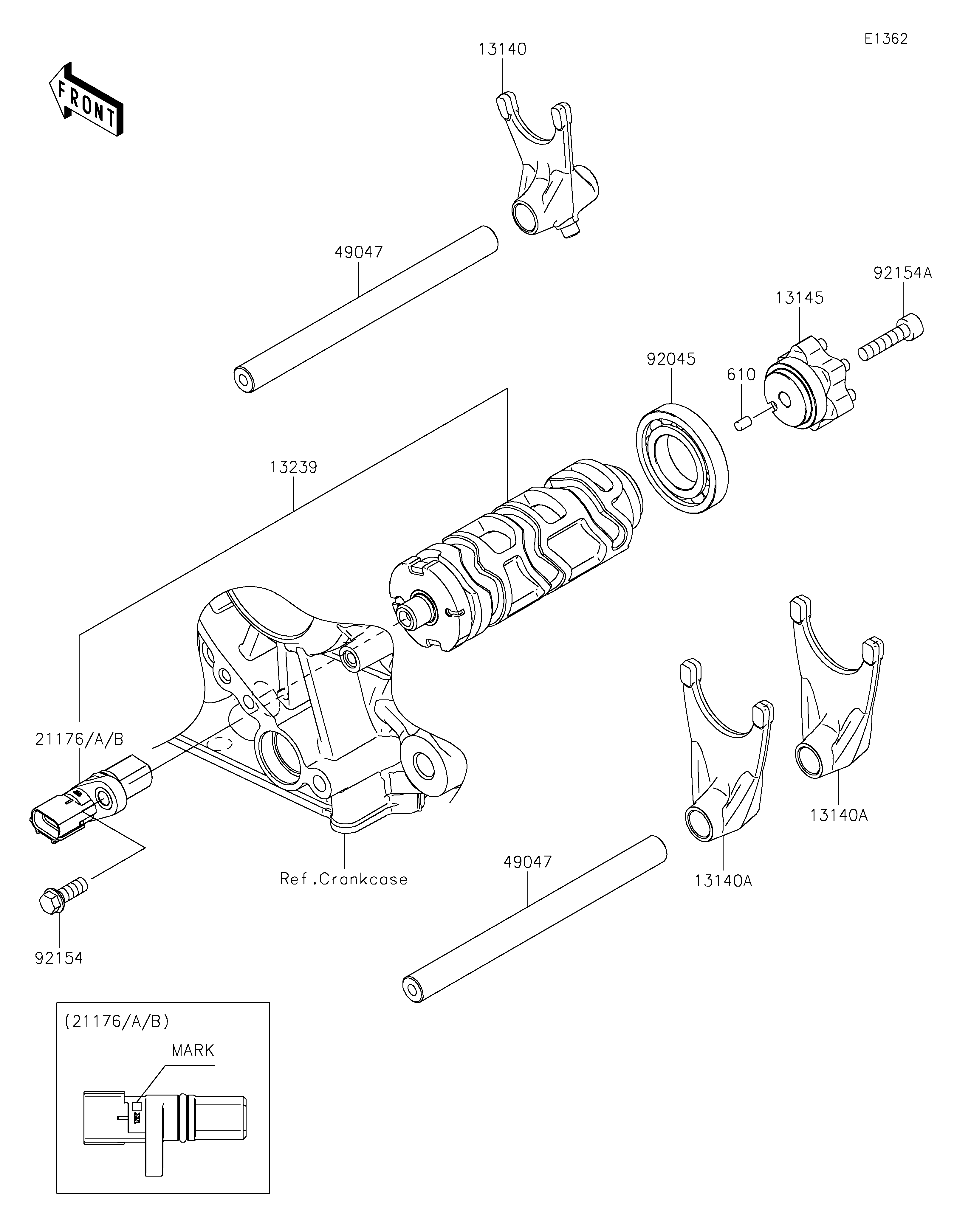 E1362

FRONT

13140

49047

92154A

13145

92045

610

13239

21176/A/B

13140A

13140A

Ref.Crankcase

49047

92154

(21176/A/B)

MARK