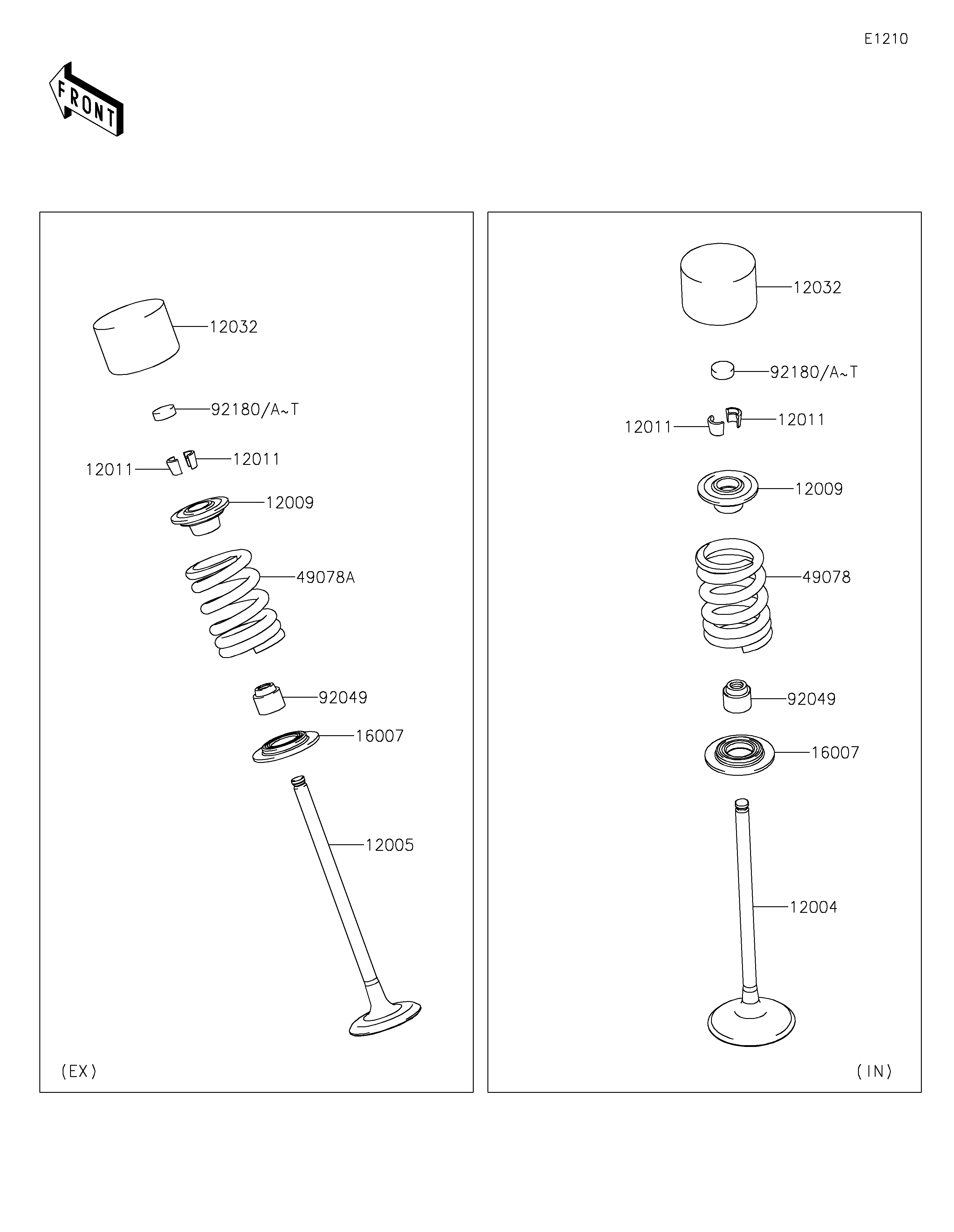 E1210

FRONT

12032
92180/A~T
12011
12011
12009
49078A
92049
16007
12005
(EX)

12032
92180/A~T
12011
12011
12009
49078
92049
16007
12004
(IN)