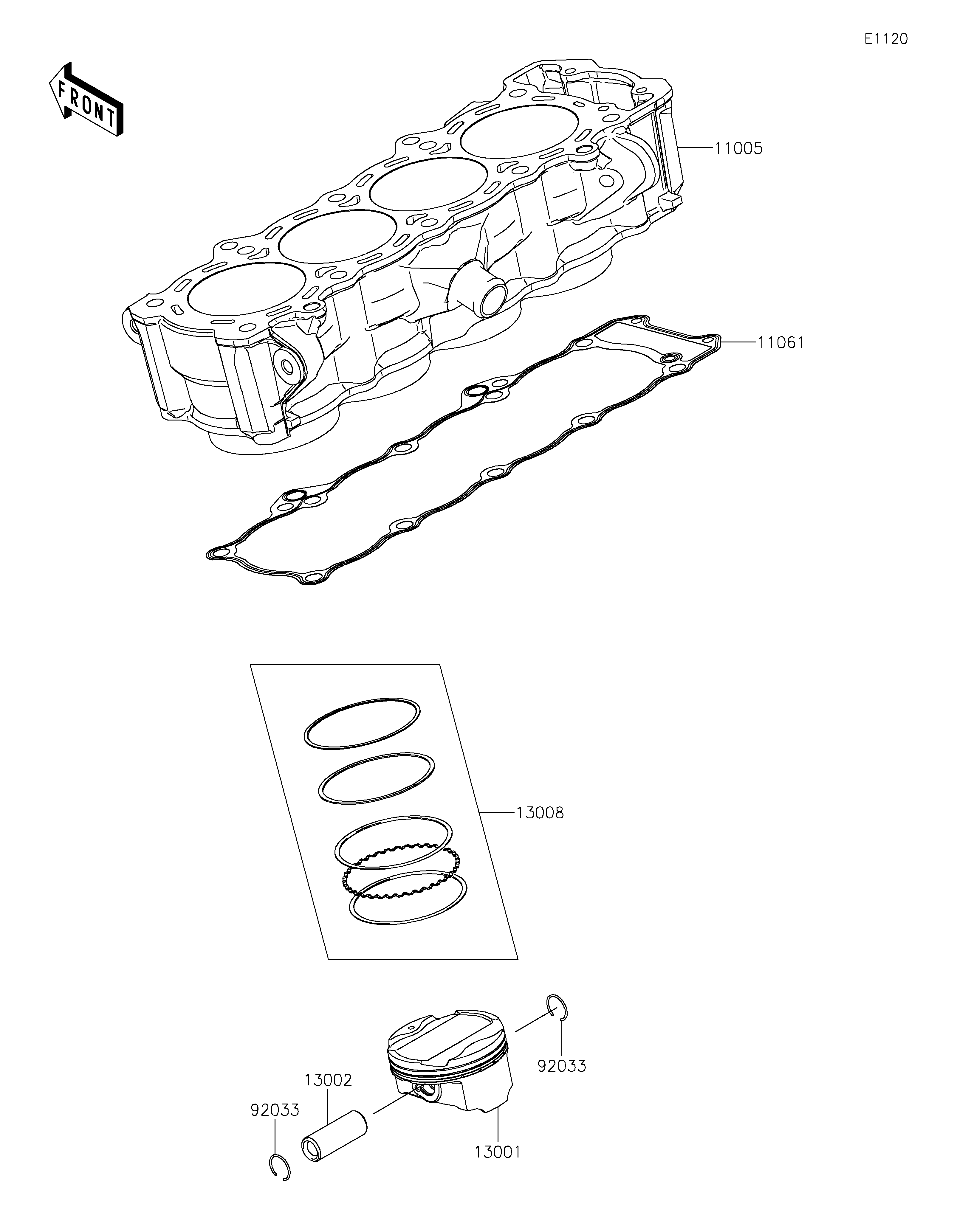 E1120

FRONT

11005

11061

13008

92033

13002

92033

13001