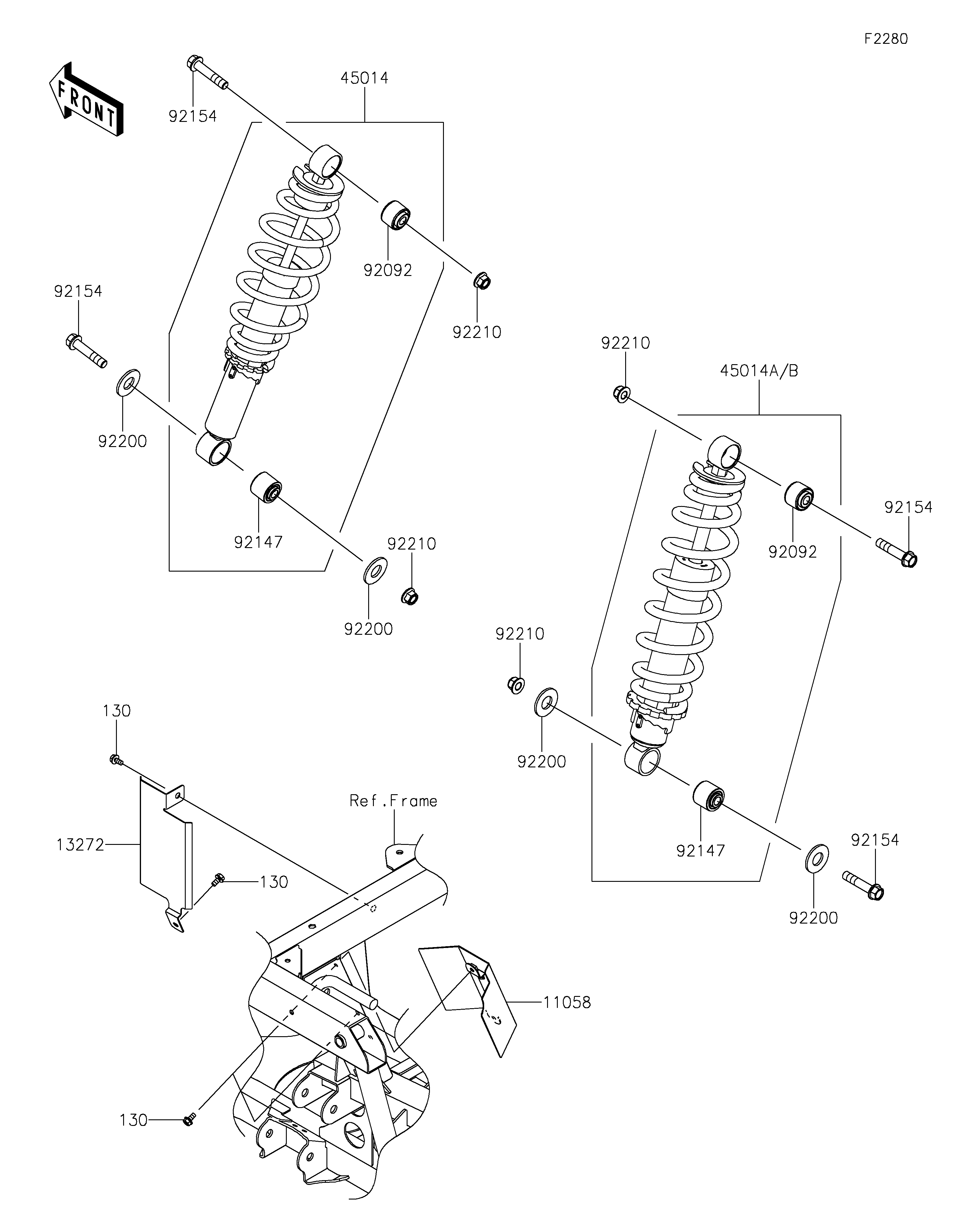 F2280

FRONT

92154

45014

92092

92210

92154

92200

92147

92210

92200

92210

45014A/B

92154

92092

92210

92200

92147

92154

92200

130

13272

130

Ref.Frame

11058

130