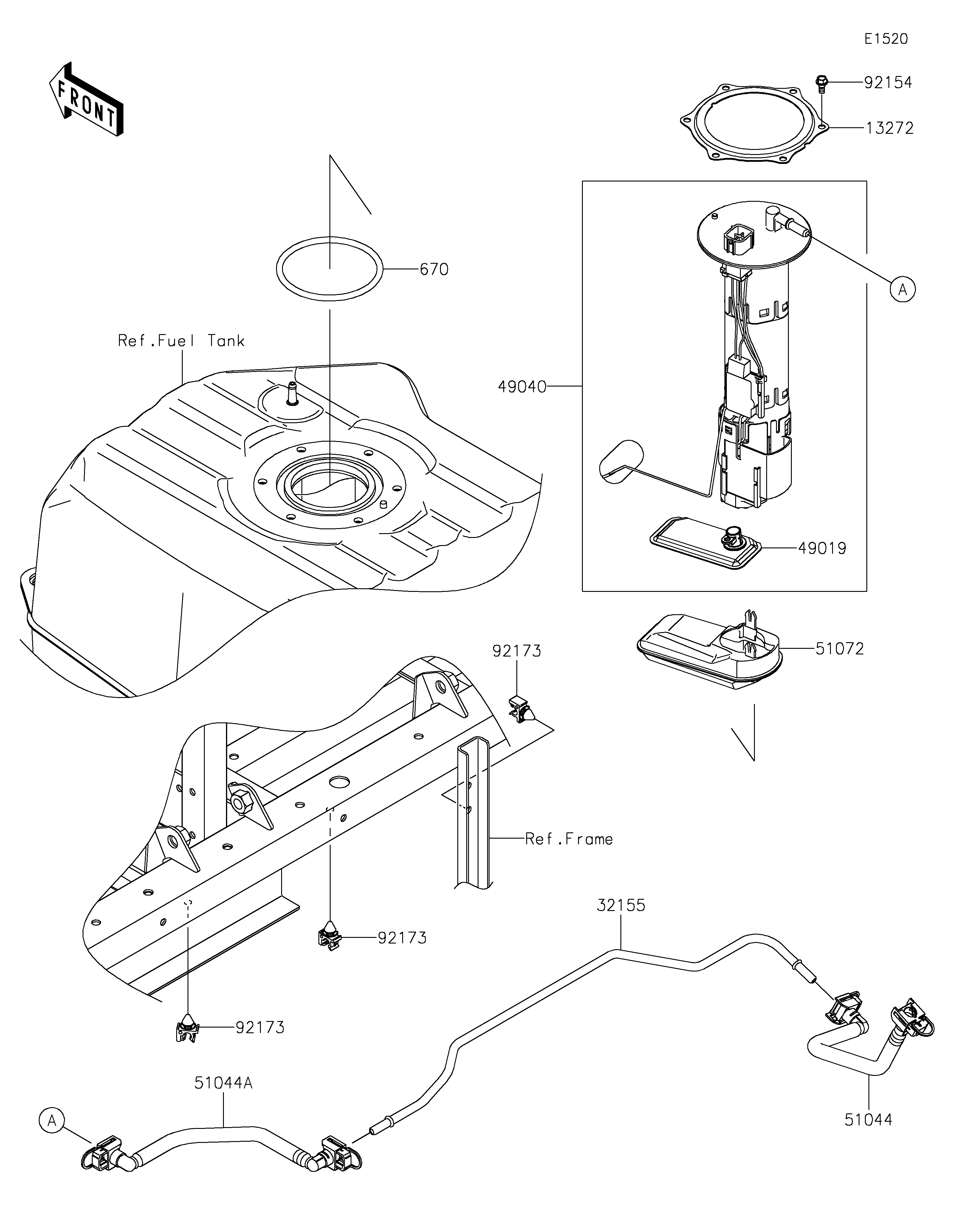 E1520

FRONT

92154

13272

670

A

Ref.Fuel Tank

49040

49019

51072

92173

Ref.Frame

32155

92173

92173

51044A

A

51044