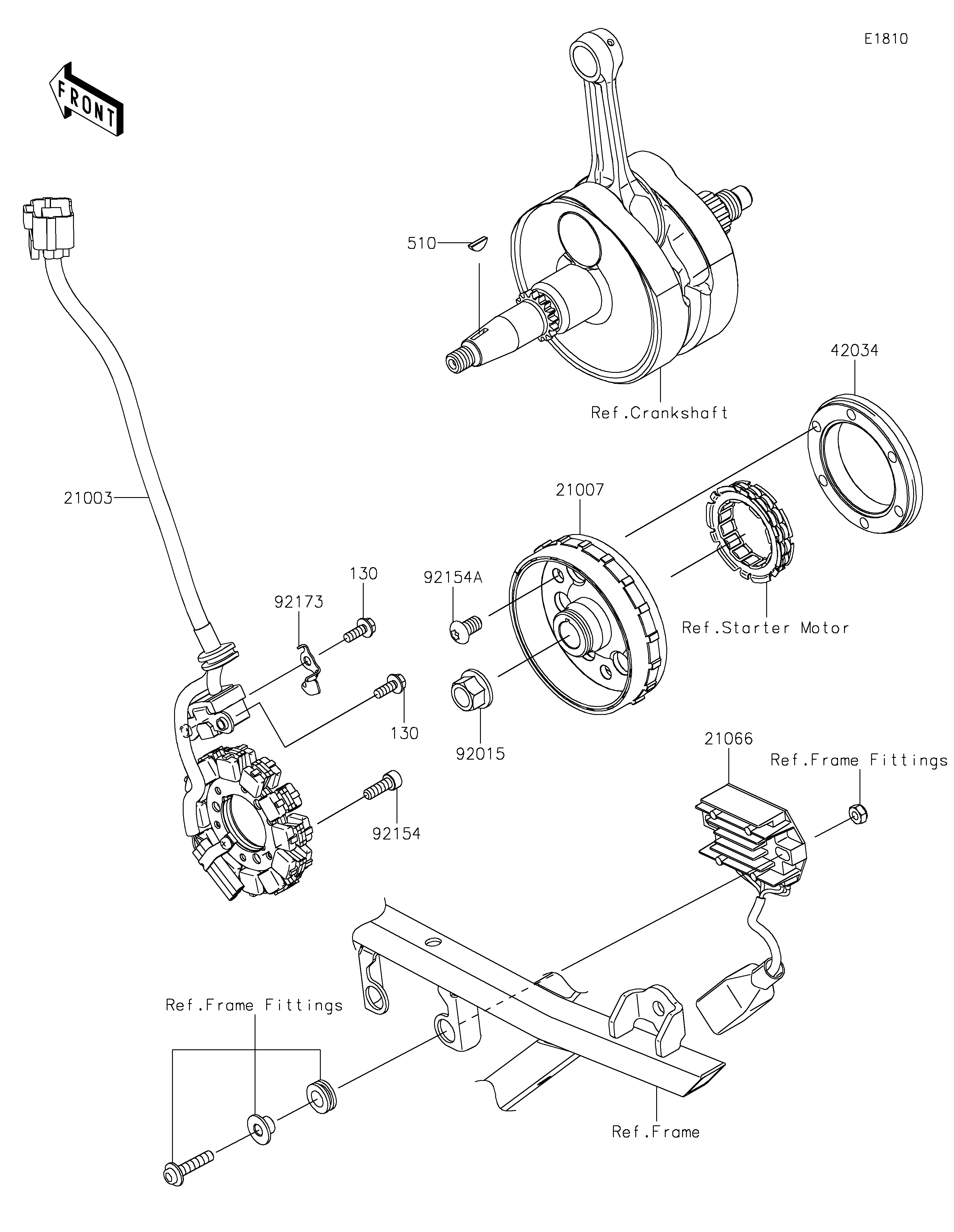 E1810

FRONT

510

Ref.Crankshaft

42034

21003

21007

130

92154A

92173

Ref.Starter Motor

130

92015

21066

Ref.Frame Fittings

92154

Ref.Frame Fittings

Ref.Frame