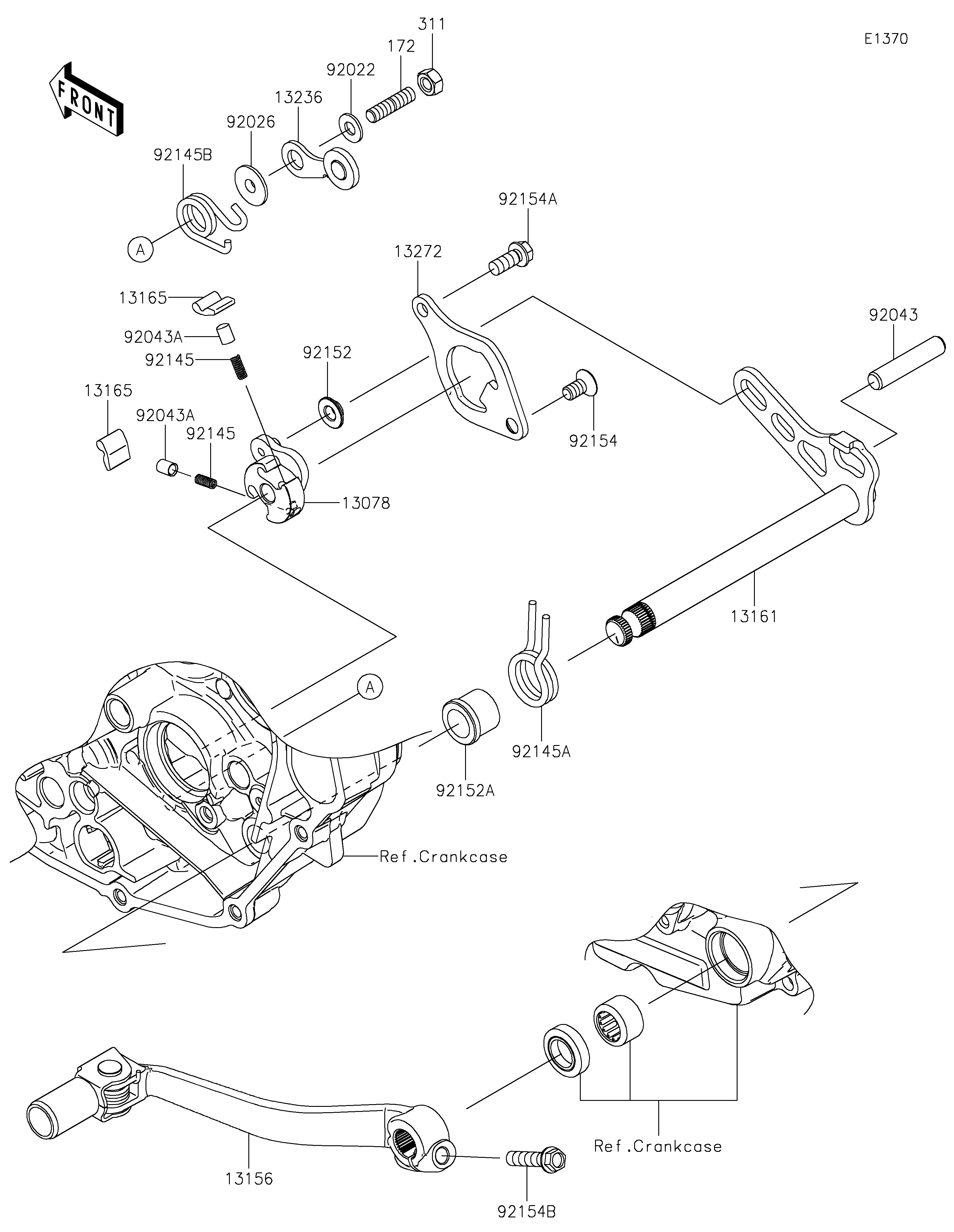 E1370

FRONT

311
172
92022
13236
92026
92145B
A
92154A
13272
13165
92043A
92145
92152
92043
13165
92043A
92145
92154
13078
13161
A
92145A
92152A
Ref.Crankcase
Ref.Crankcase
13156
92154B