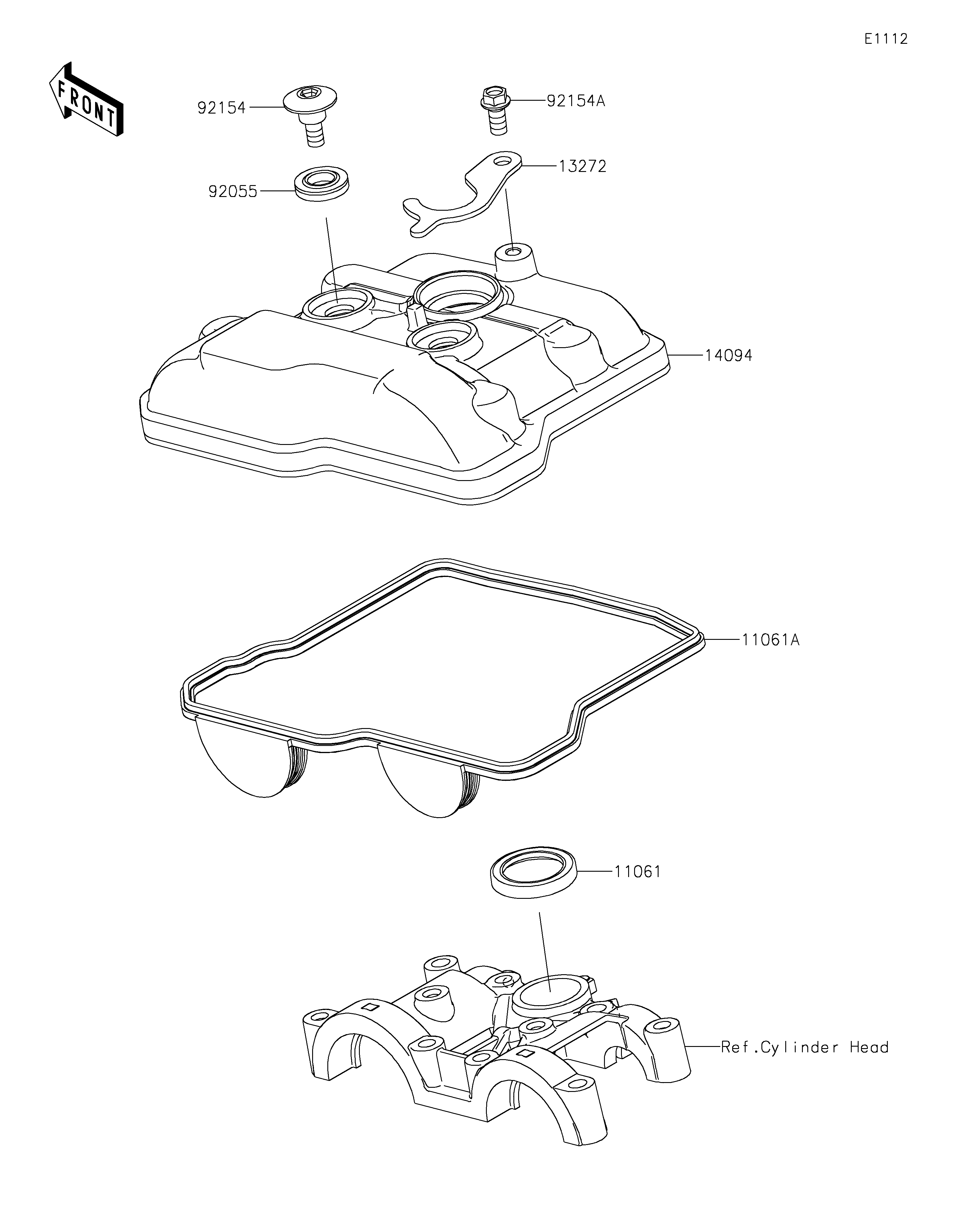 E1112

FRONT

92154

92154A

13272

92055

14094

11061A

11061

Ref.Cylinder Head