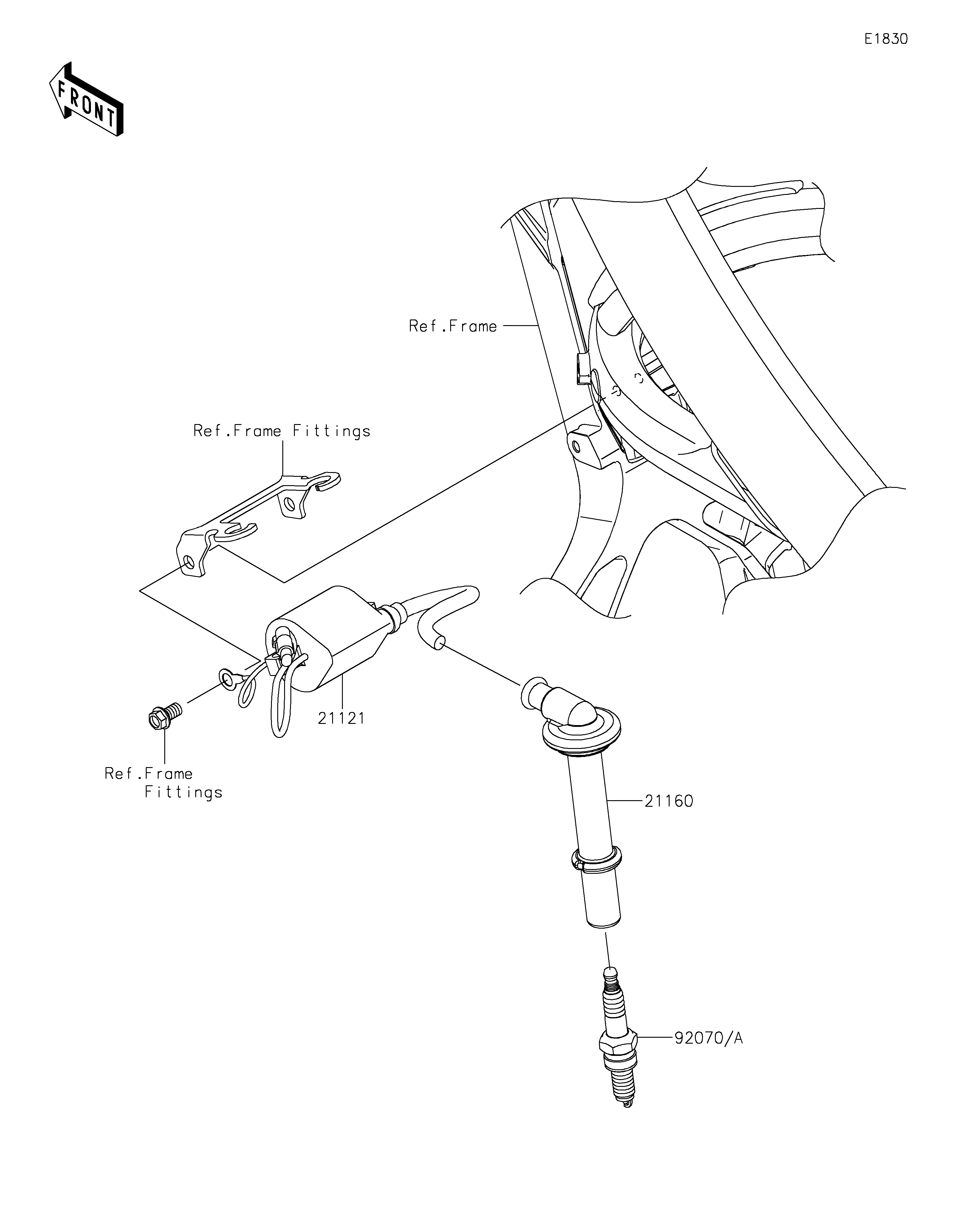 E1830

FRONT

Ref.Frame

Ref.Frame Fittings

21121

Ref.Frame Fittings

21160

92070/A