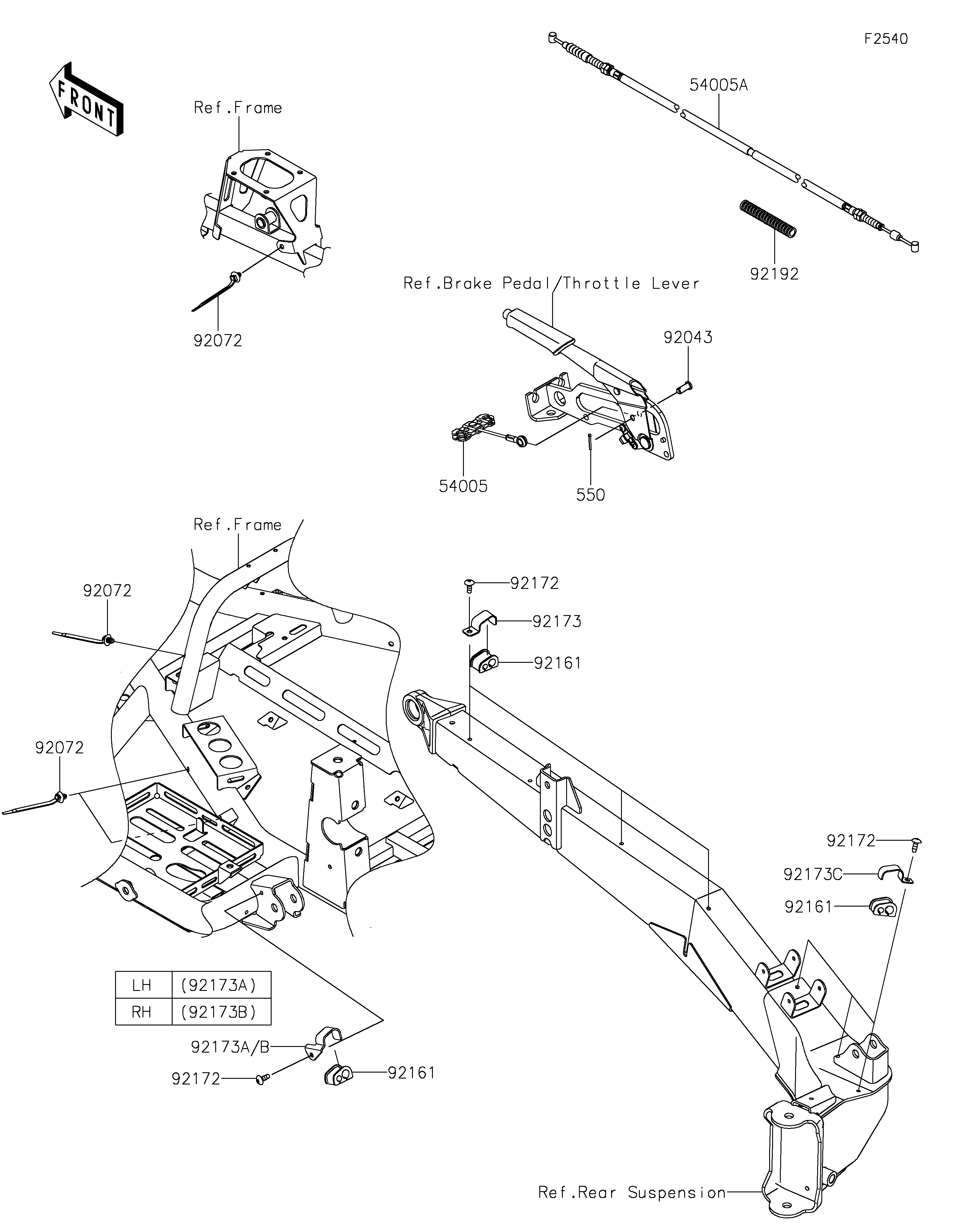 F2540

FRONT

Ref.Frame

54005A

92192

92072

Ref.Brake Pedal/Throttle Lever

92043

54005

550

Ref.Frame

92072

92172

92173

92161

92072

92172

92173C

92161

| LH | (92173A) |
|---|---|
| RH | (92173B) |

92173A/B

92172

92161

Ref.Rear Suspension