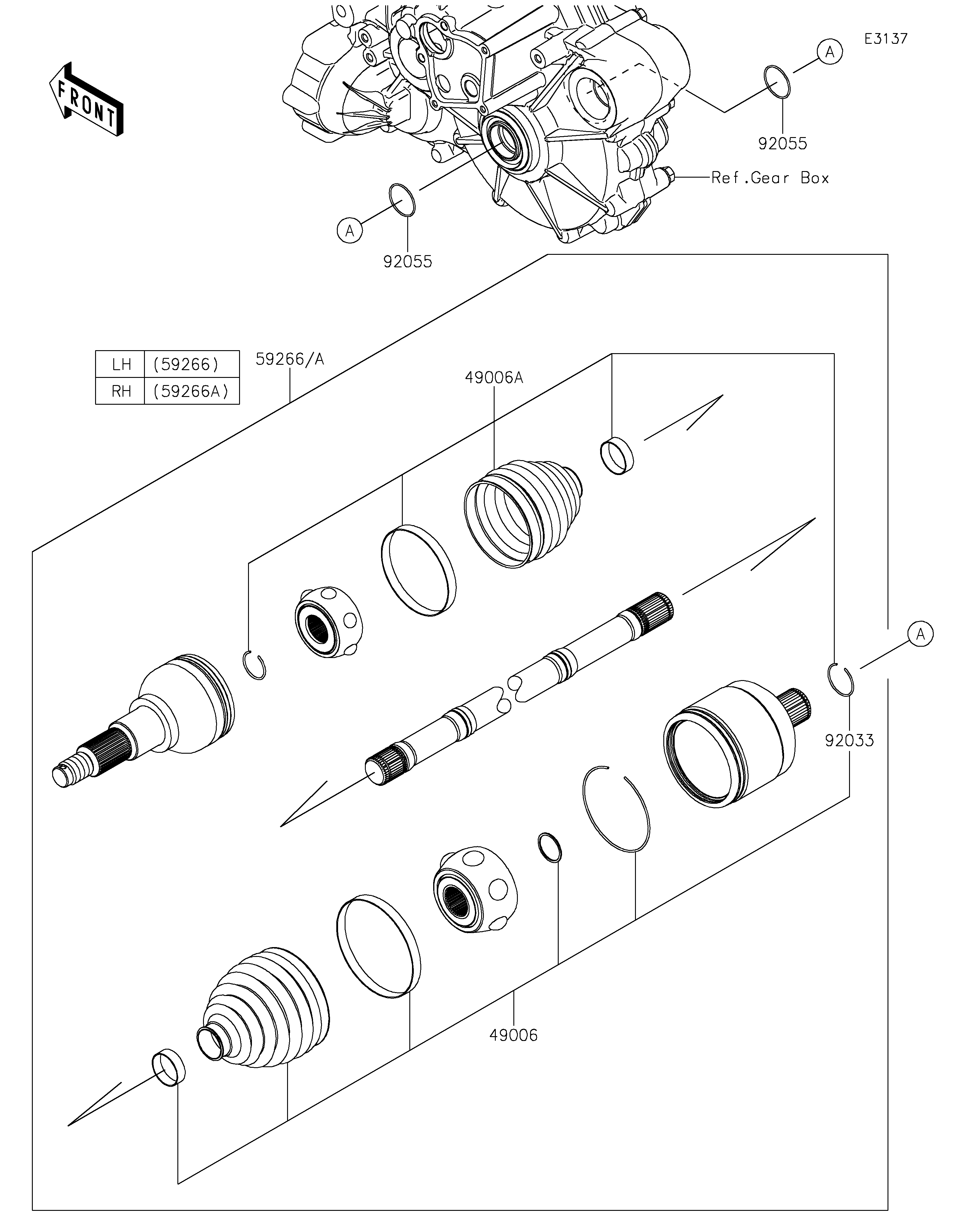 E3137

FRONT

A

92055

Ref.Gear Box

A

92055

| LH | (59266) |
|---|---|
| RH | (59266A) |

59266/A

49006A

A

92033

49006