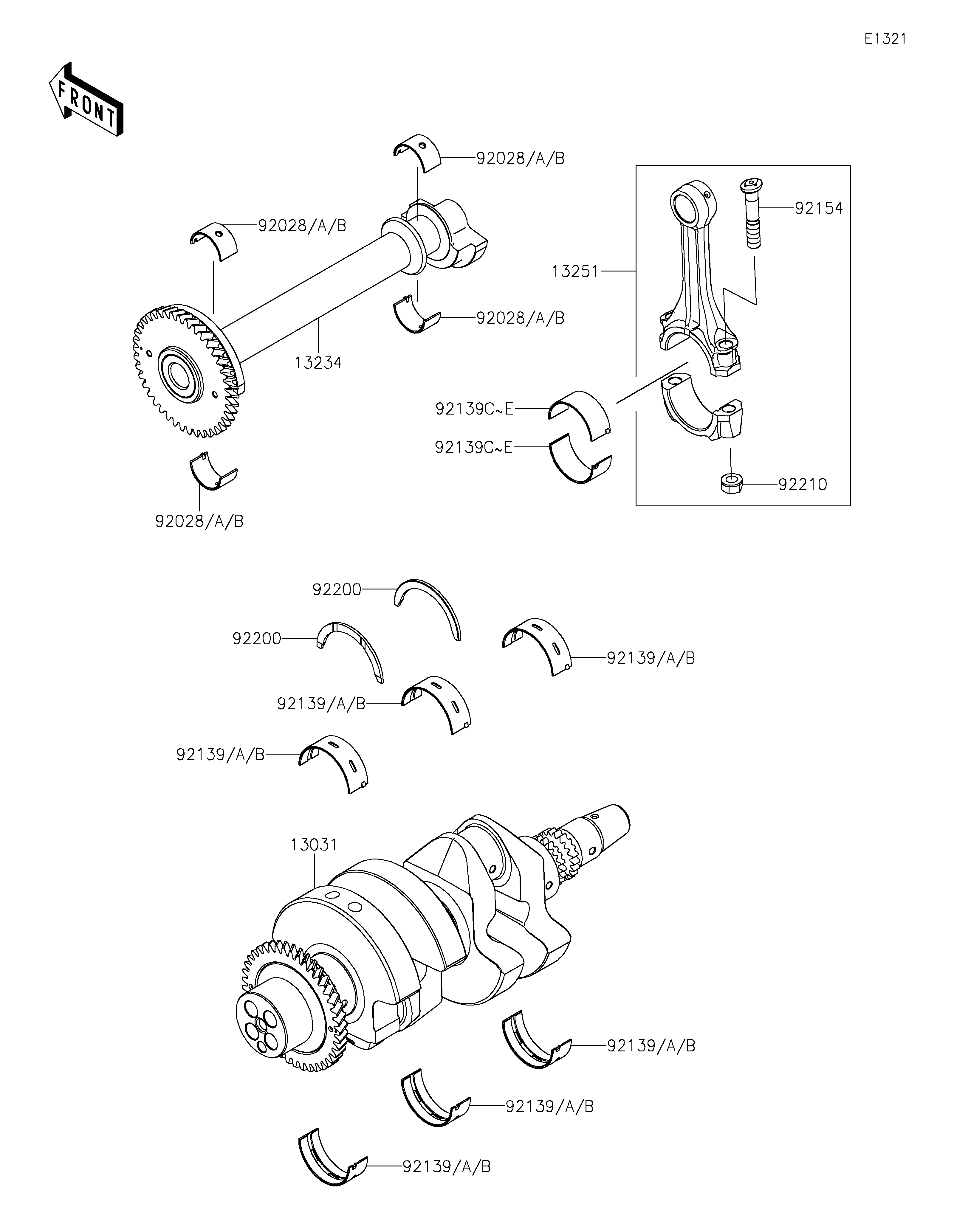 E1321

FRONT

92028/A/B

92028/A/B

92154

13251

92028/A/B

13234

92139C~E

92139C~E

92210

92028/A/B

92200

92200

92139/A/B

92139/A/B

92139/A/B

13031

92139/A/B

92139/A/B

92139/A/B