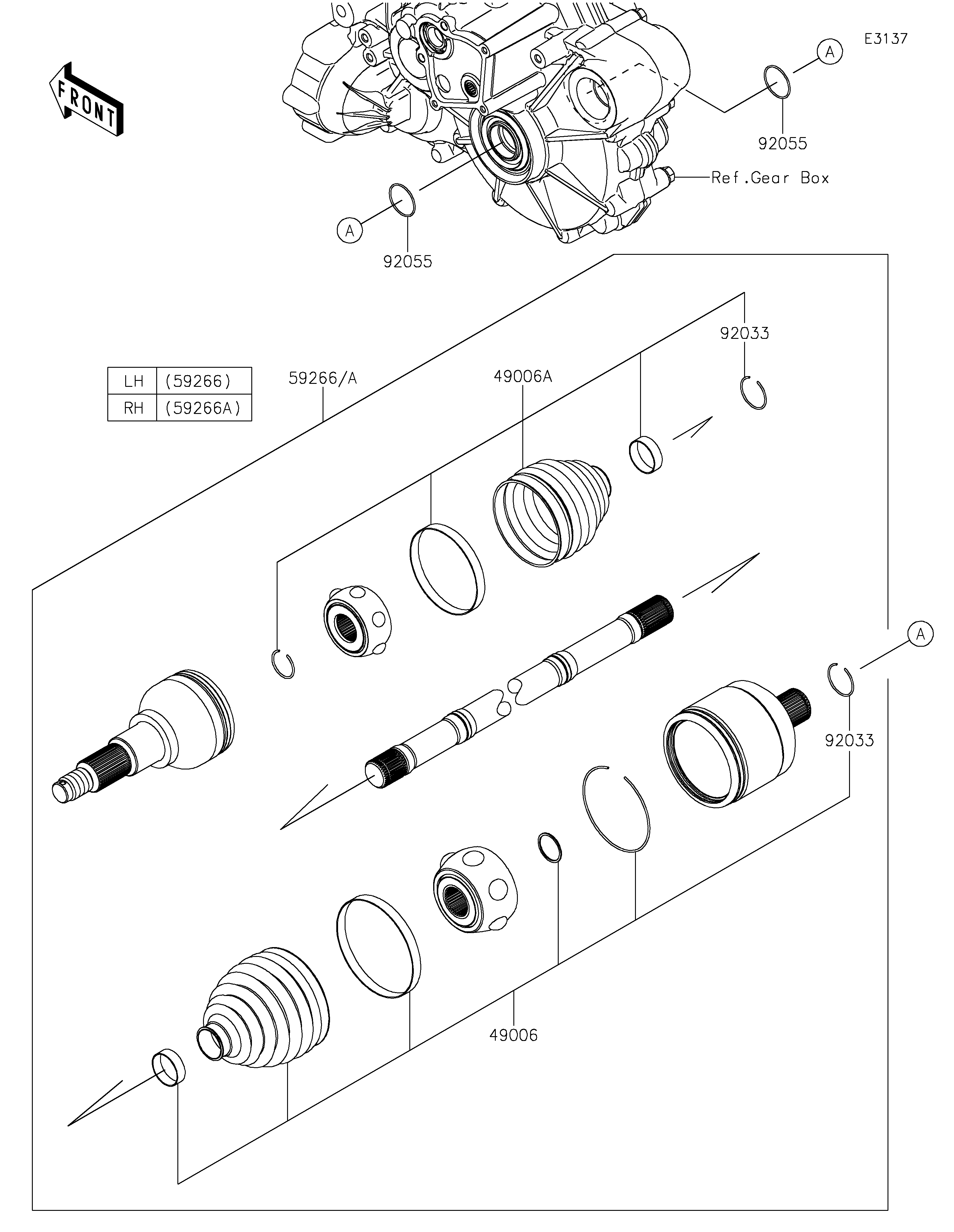 E3137

FRONT

A

92055

Ref.Gear Box

A

92055

92033

| LH | (59266) |
|---|---|
| RH | (59266A) |

59266/A

49006A

A

92033

49006