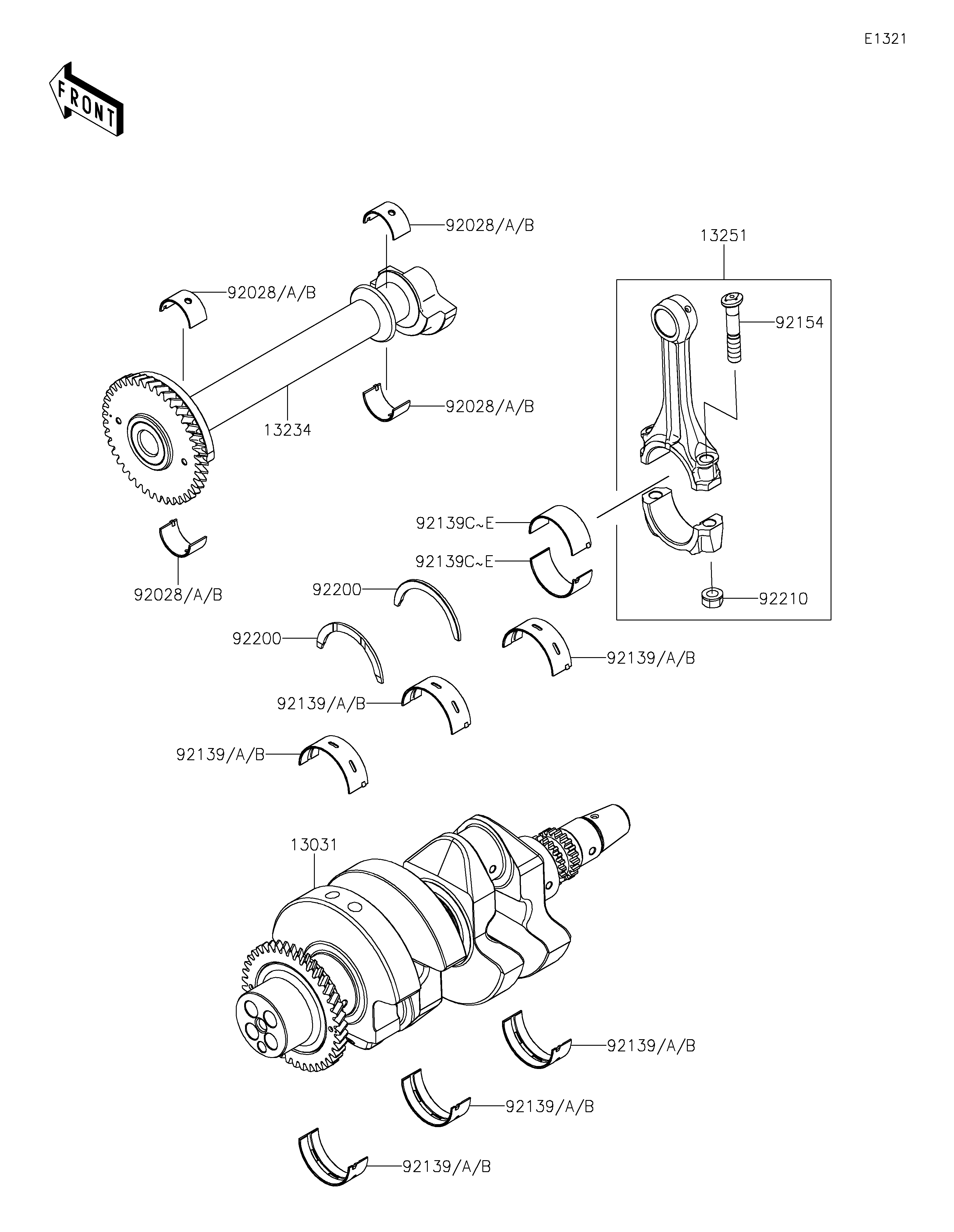 E1321

FRONT

92028/A/B

13251

92028/A/B

92154

92028/A/B

13234

92139C~E

92139C~E

92028/A/B

92200

92210

92200

92139/A/B

92139/A/B

92139/A/B

13031

92139/A/B

92139/A/B

92139/A/B