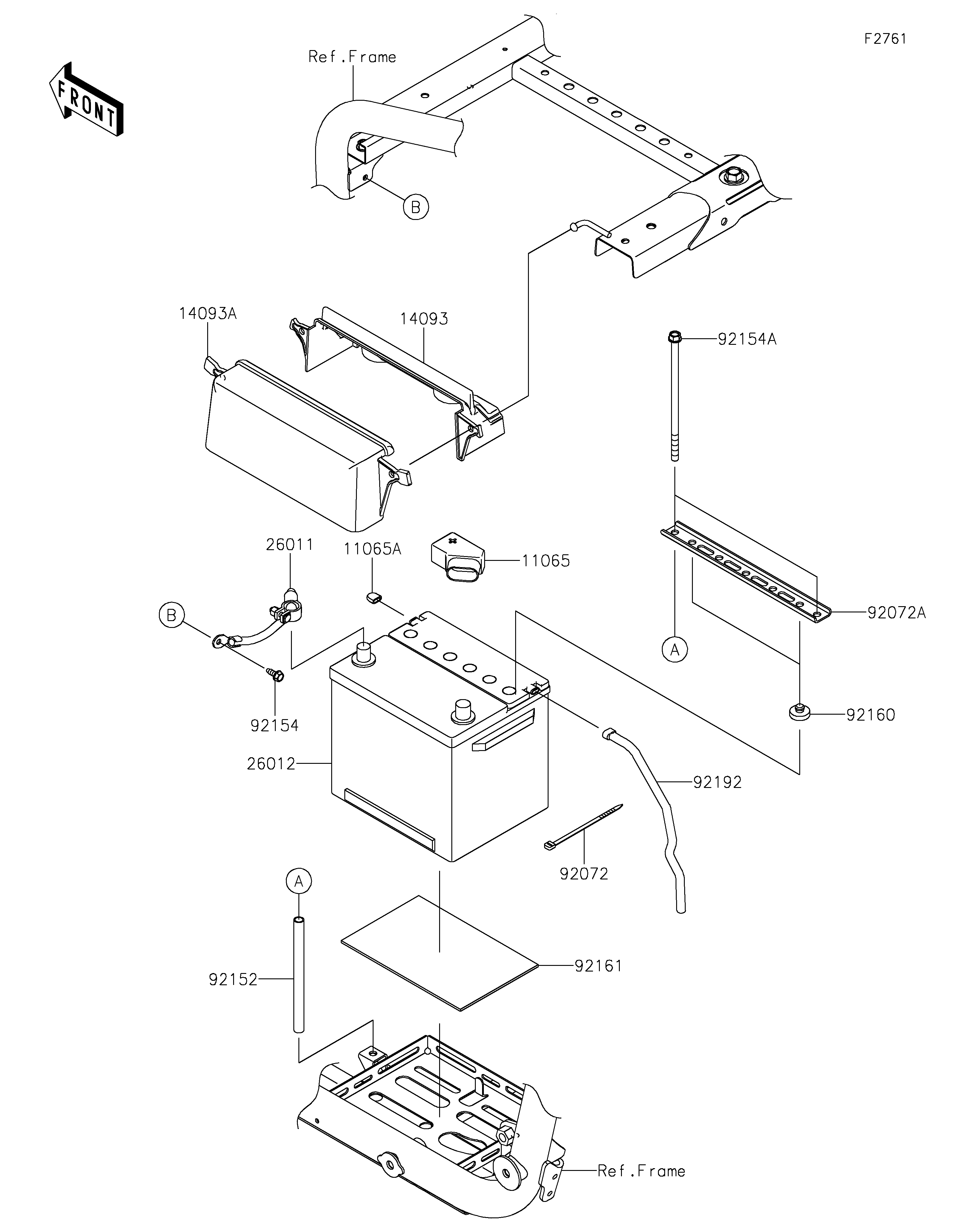 F2761

FRONT

Ref.Frame

B

14093A

14093

92154A

26011

11065A

11065

B

92072A

A

92154

92160

26012

92192

92072

A

92161

92152

Ref.Frame