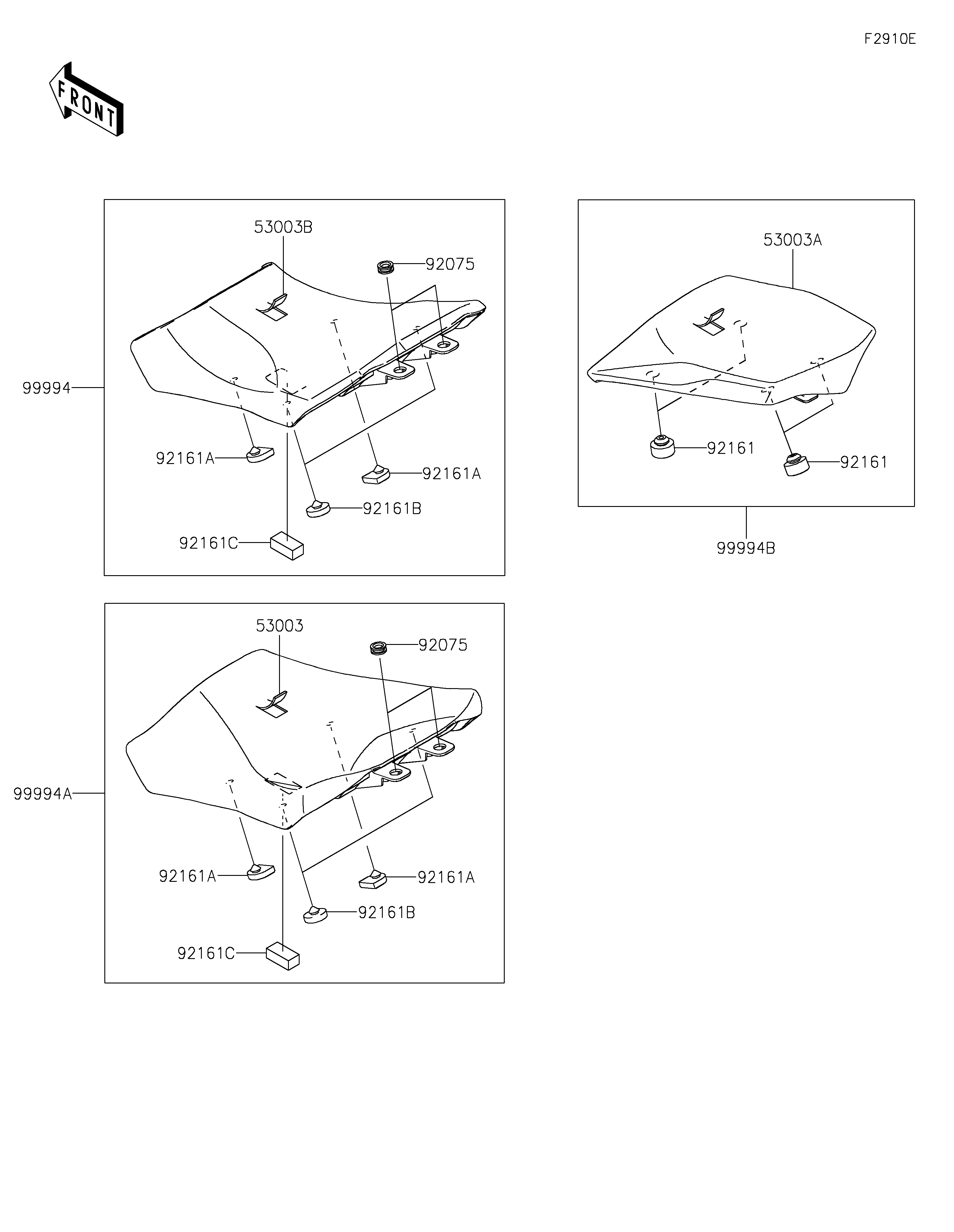 F2910E

FRONT

53003B
92075
99994
92161A
92161A
92161B
92161C

53003A
92161
92161
99994B

53003
92075
99994A
92161A
92161A
92161B
92161C