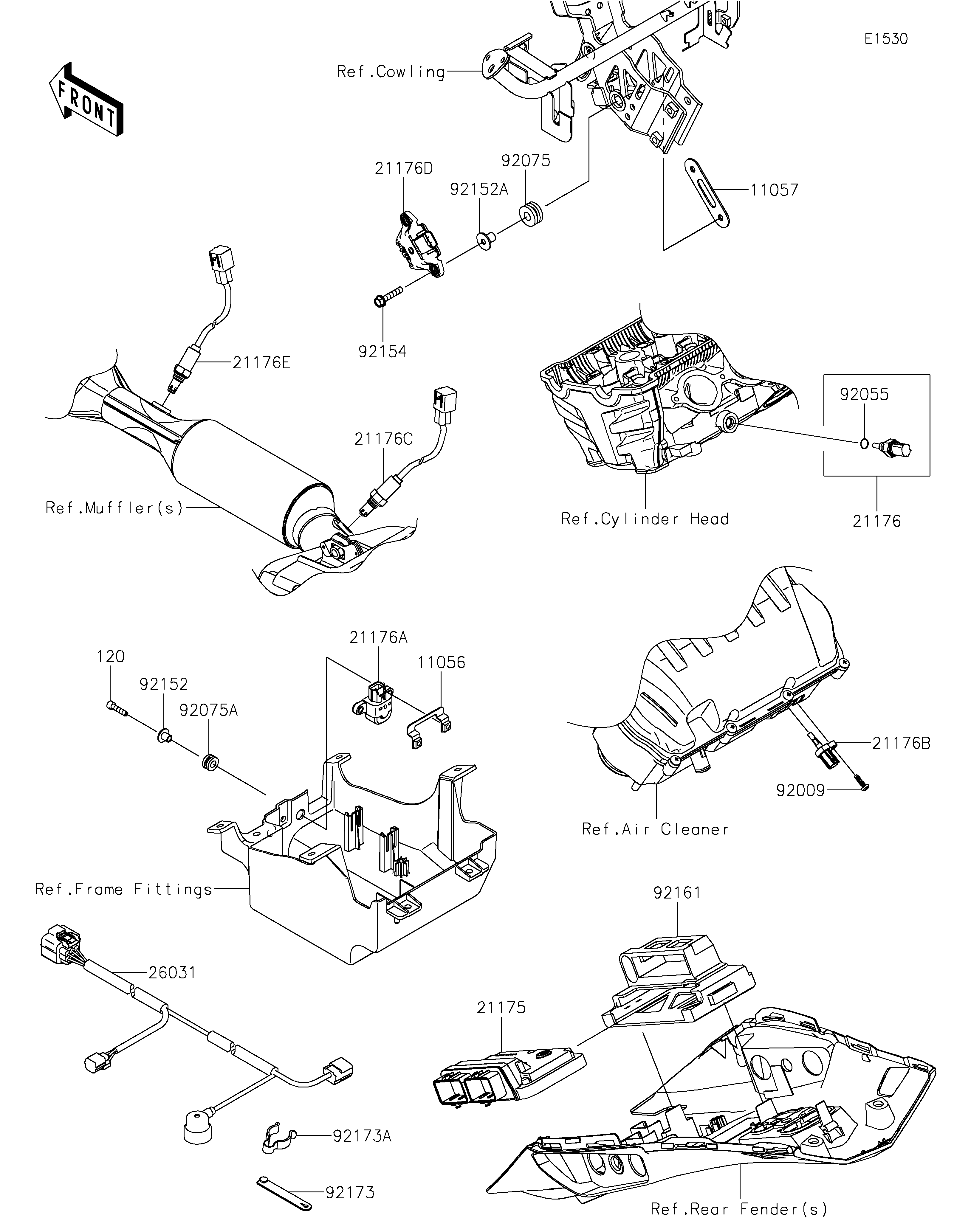 E1530

FRONT

Ref.Cowling

21176D

92075

92152A

11057

92154

21176E

21176C

Ref.Muffler(s)

92055

Ref.Cylinder Head

21176

21176A

11056

120

92152

92075A

21176B

92009

Ref.Air Cleaner

Ref.Frame Fittings

92161

26031

21175

92173A

92173

Ref.Rear Fender(s)