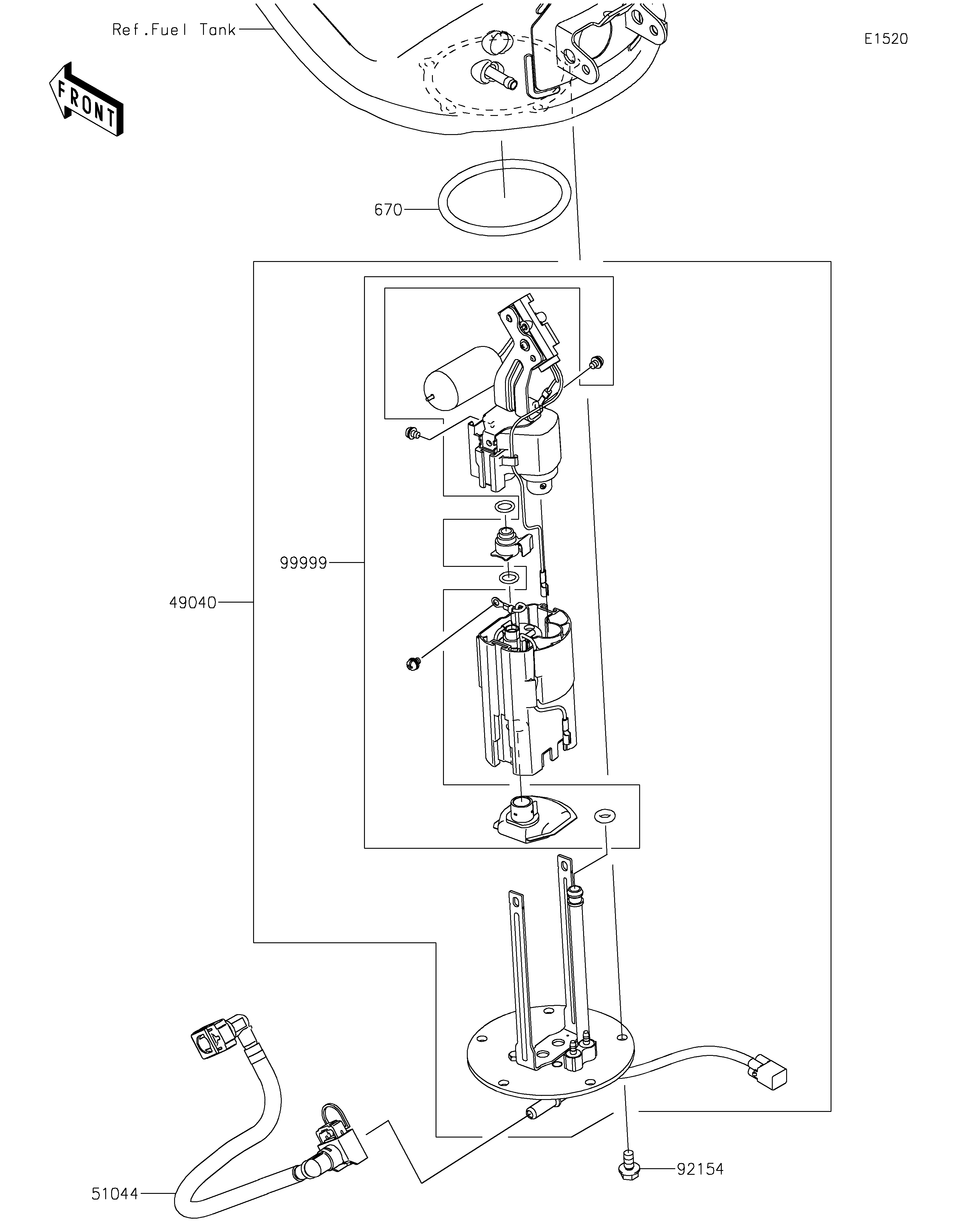 Ref.Fuel Tank

E1520

FRONT

670

99999

49040

51044

92154