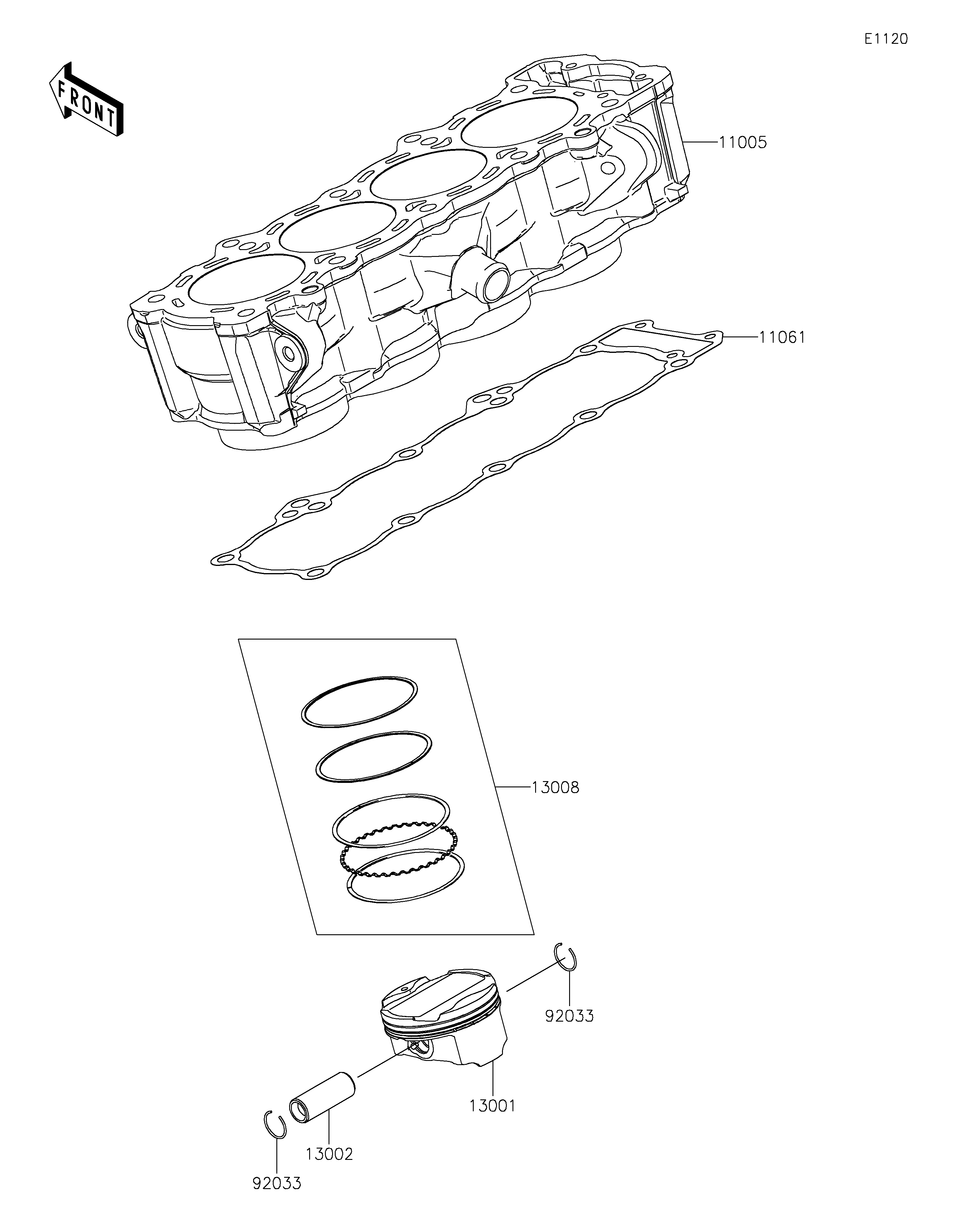 E1120

FRONT

11005

11061

13008

92033

13001

13002

92033