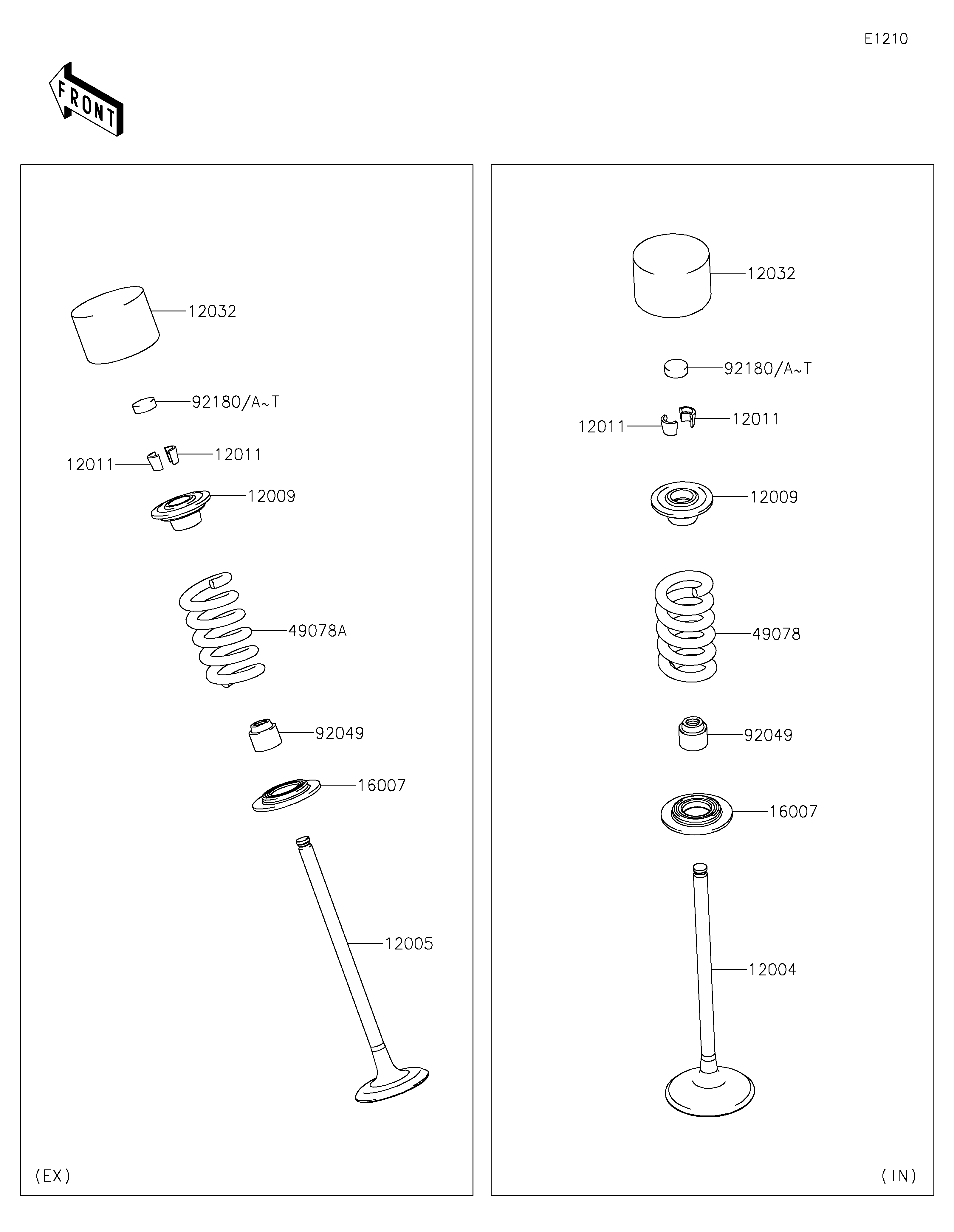 E1210

FRONT

12032

92180/A~T

12011

12011

12009

49078A

92049

16007

12005

(EX)

12032

92180/A~T

12011

12011

12009

49078

92049

16007

12004

(IN)