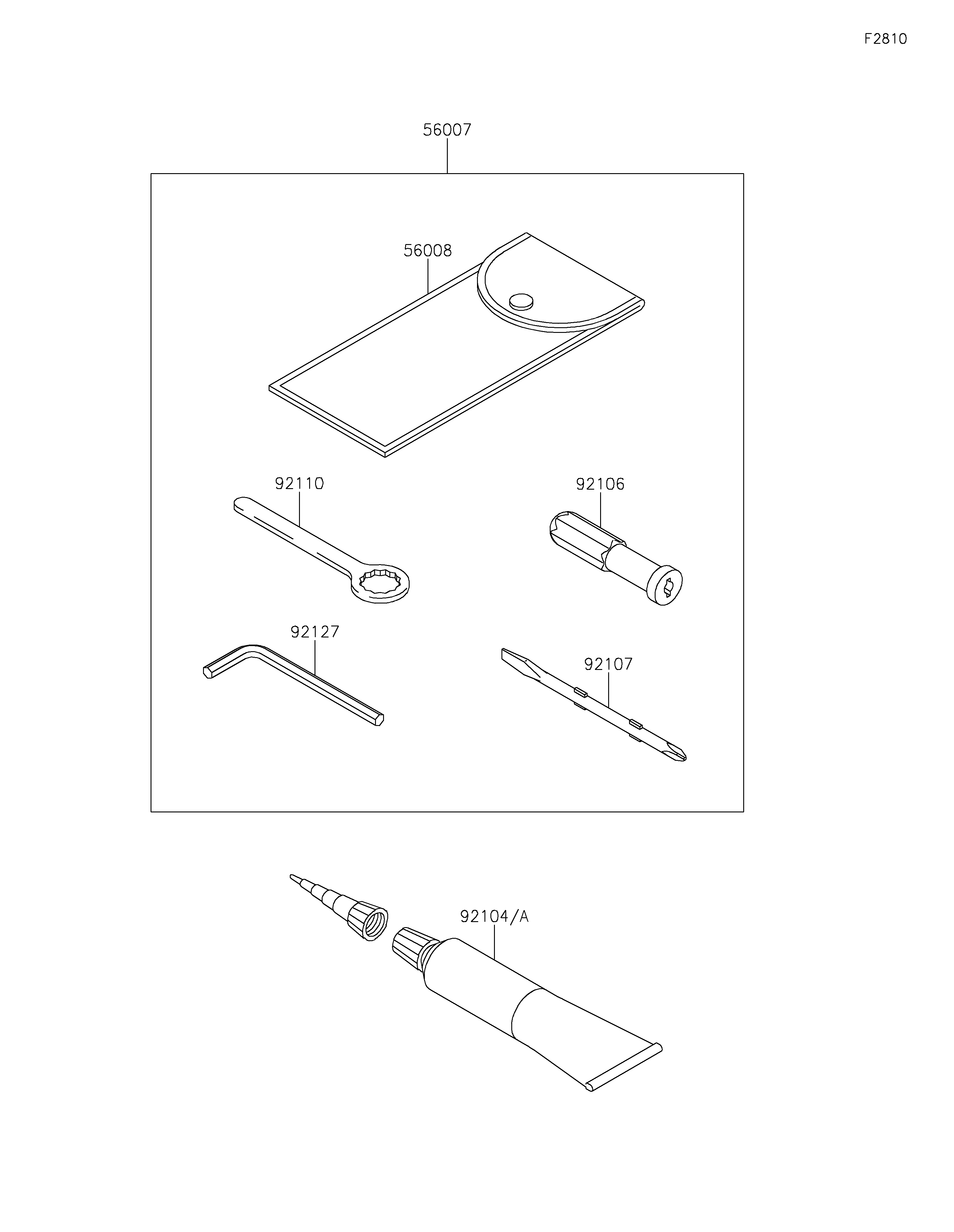 F2810

56007

56008

92110

92106

92127

92107

92104/A