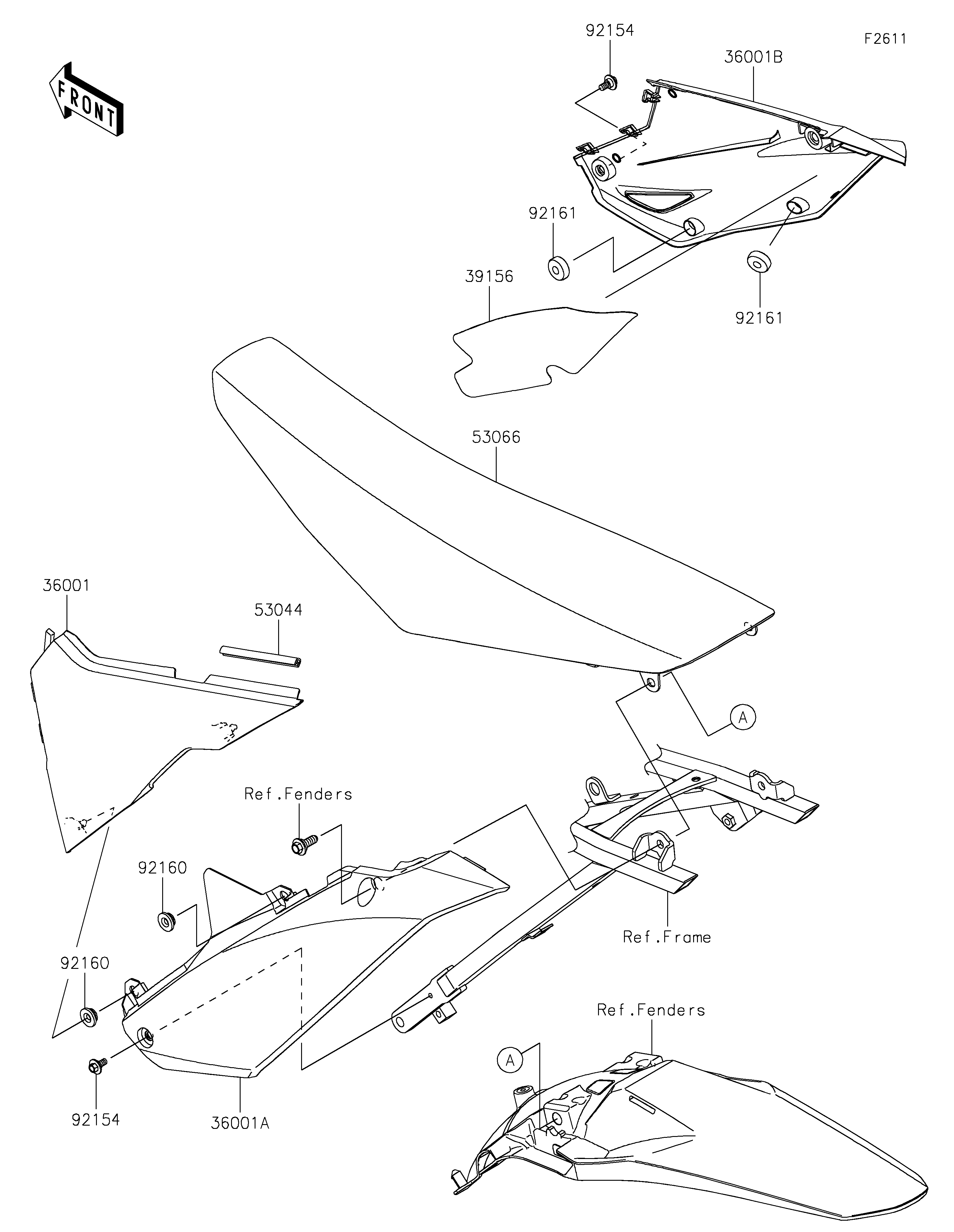 FRONT

92154

F2611

36001B

92161

39156

92161

53066

36001

53044

A

Ref.Fenders

92160

Ref.Frame

92160

Ref.Fenders

A

92154

36001A