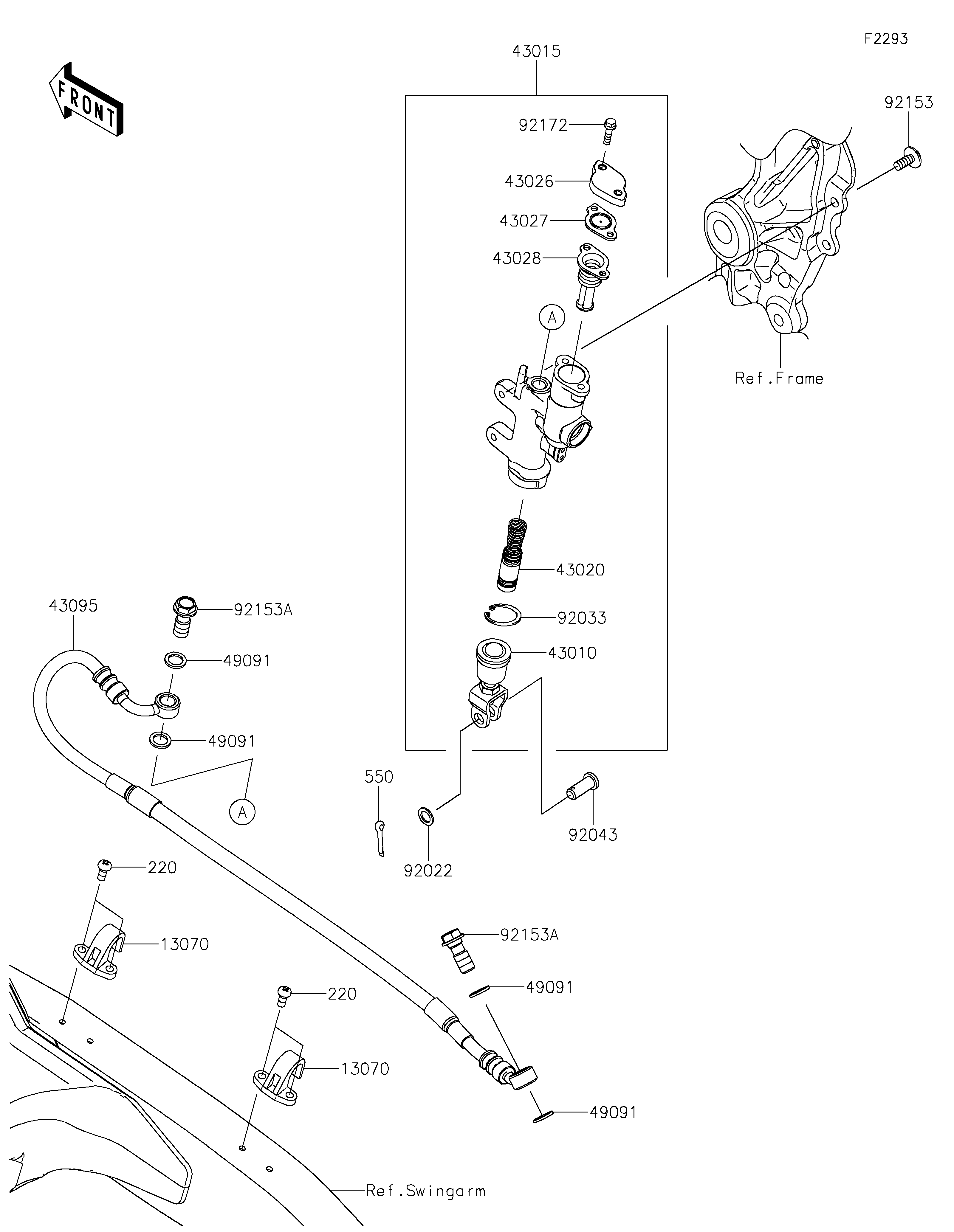 F2293

FRONT

43015

92153

92172

43026

43027

43028

A

Ref.Frame

43020

92033

43010

43095

92153A

49091

49091

A

550

92022

92043

220

13070

92153A

49091

220

13070

49091

Ref.Swingarm