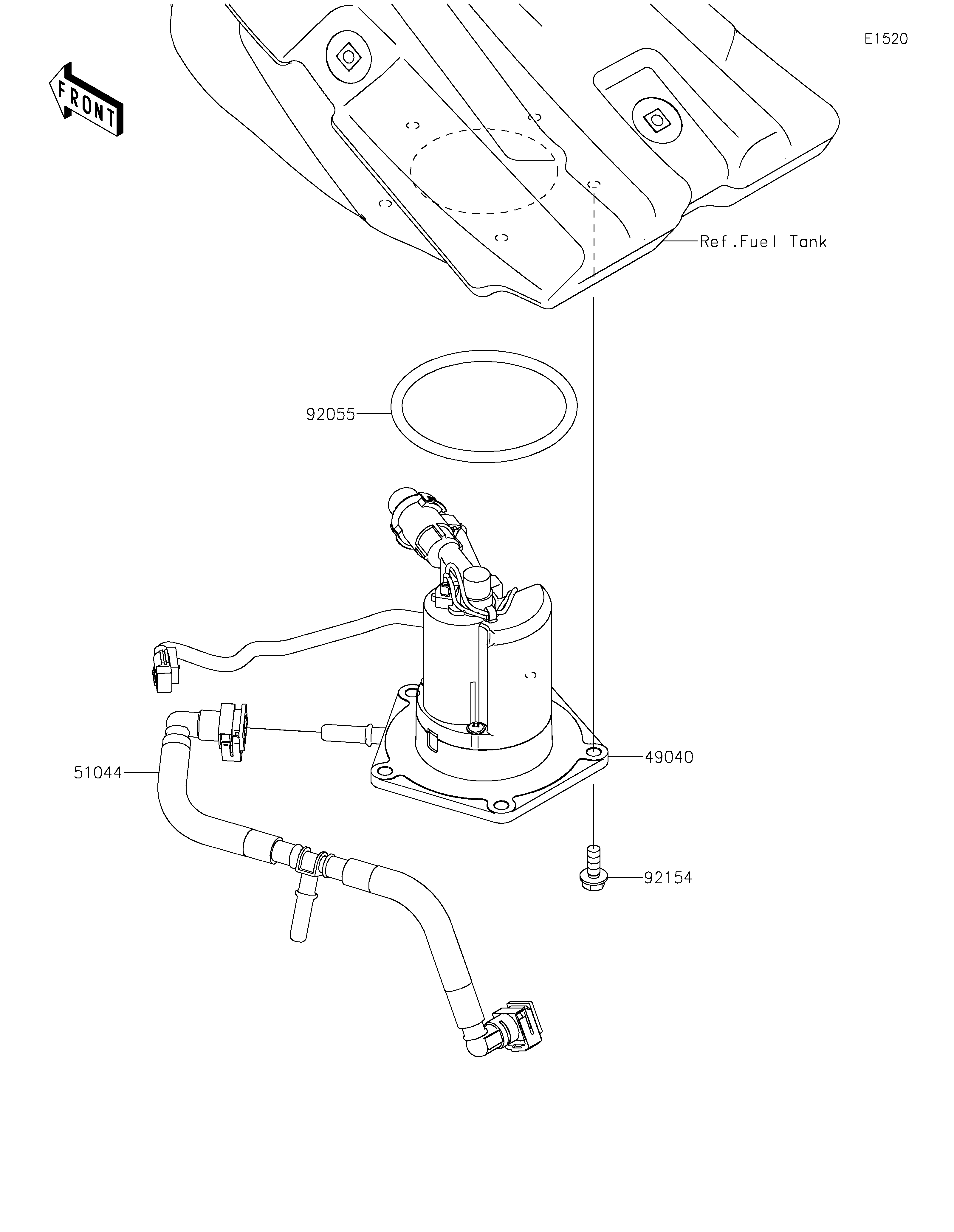 E1520

FRONT

Ref.Fuel Tank

92055

49040

51044

92154