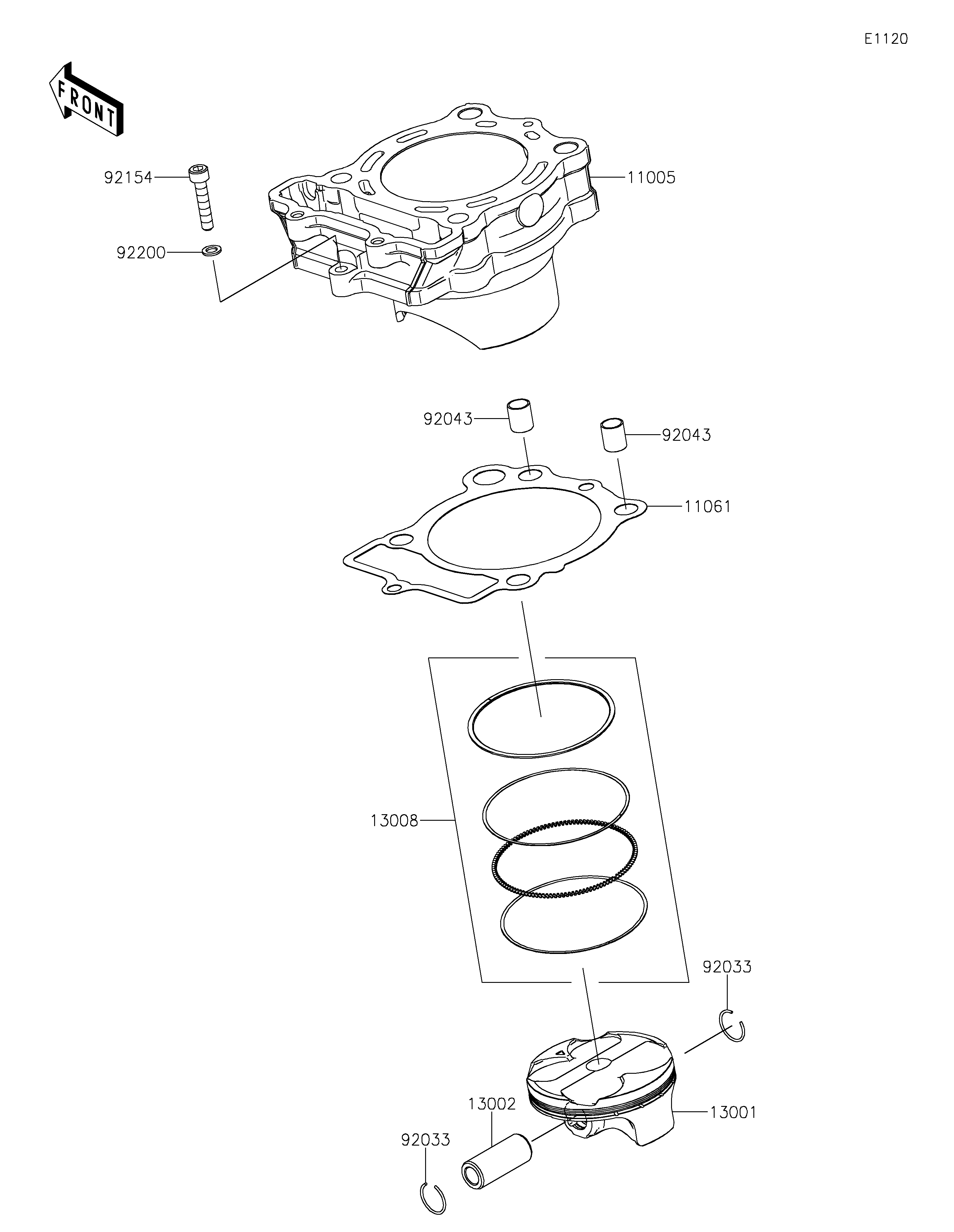 E1120

FRONT

92154

11005

92200

92043

92043

11061

13008

92033

13002

13001

92033