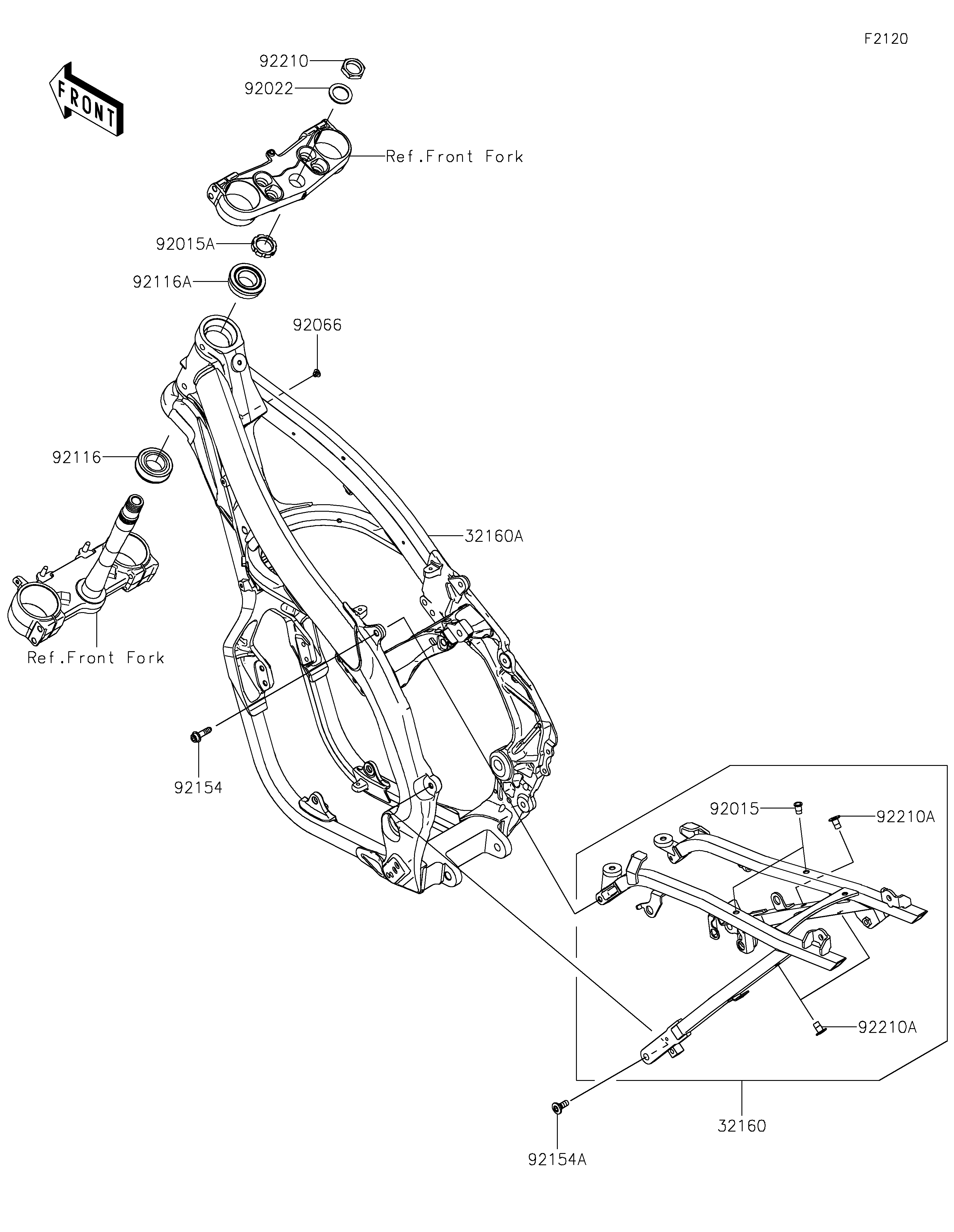 F2120

FRONT

92210
92022
Ref.Front Fork
92015A
92116A
92066
92116
32160A
Ref.Front Fork
92154
92015
92210A
92210A
32160
92154A