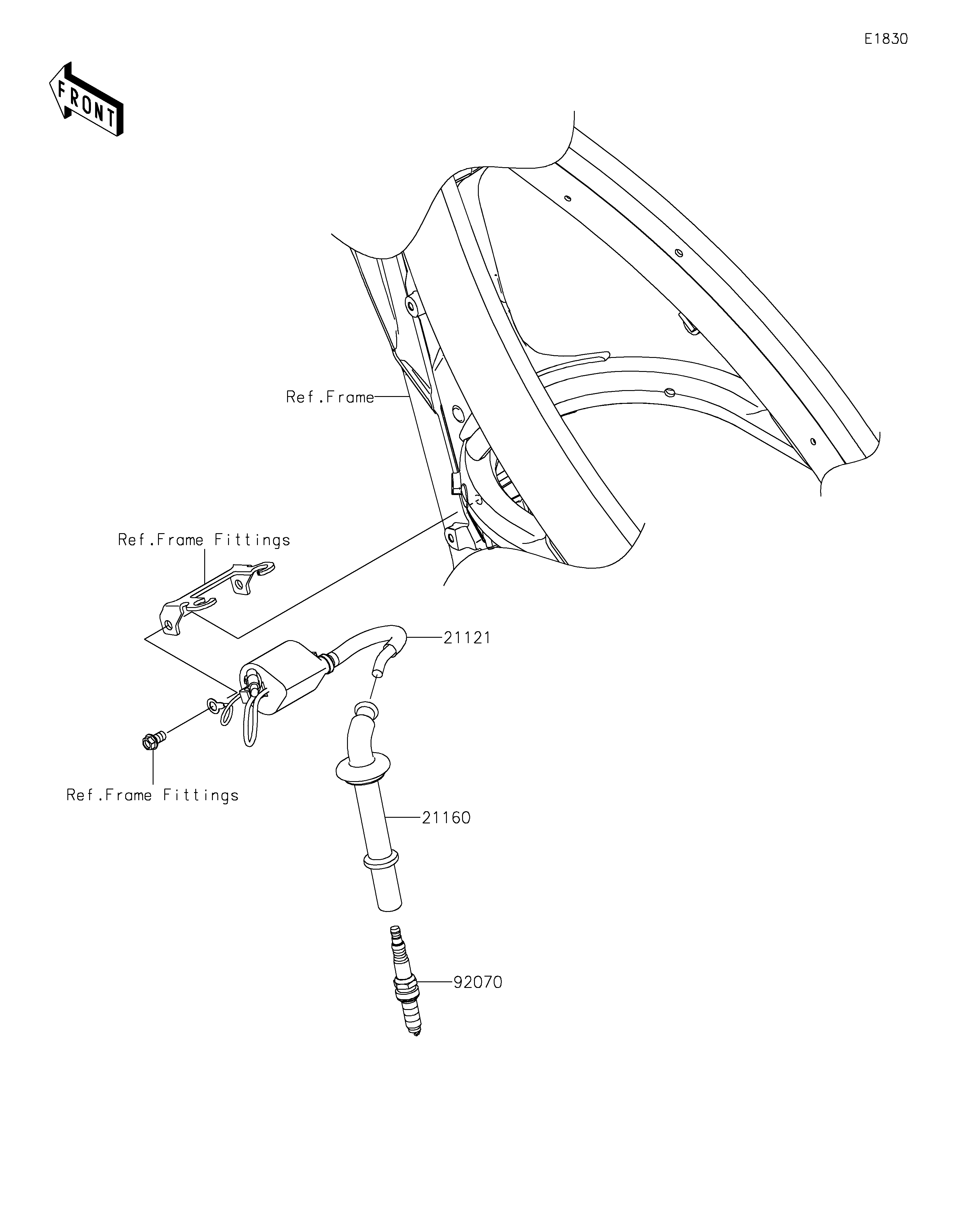 E1830

FRONT

Ref.Frame

Ref.Frame Fittings

21121

Ref.Frame Fittings

21160

92070