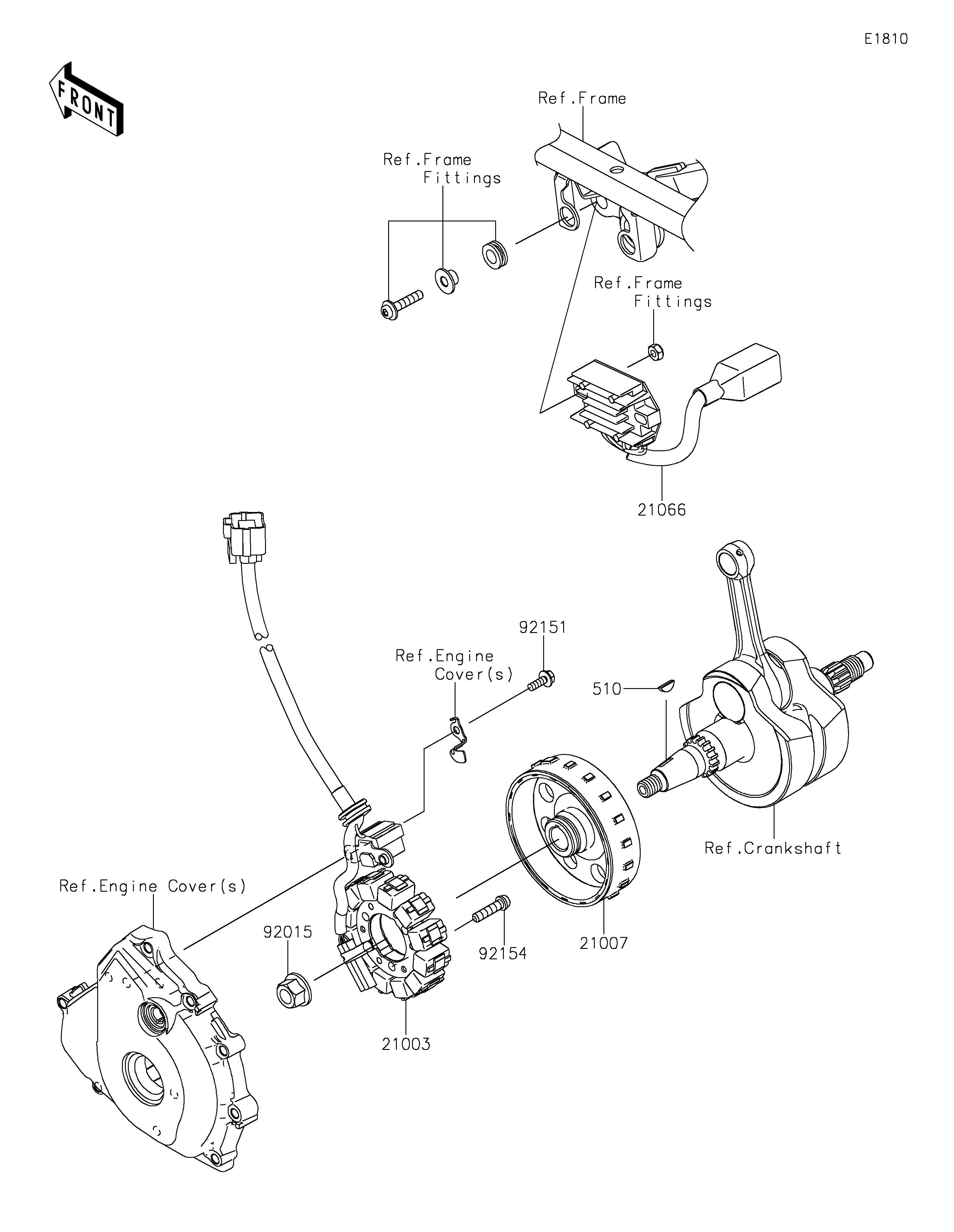 E1810

FRONT

Ref.Frame

Ref.Frame Fittings

Ref.Frame Fittings

21066

92151

Ref.Engine Cover(s)

510

Ref.Crankshaft

Ref.Engine Cover(s)

92015

92154

21007

21003