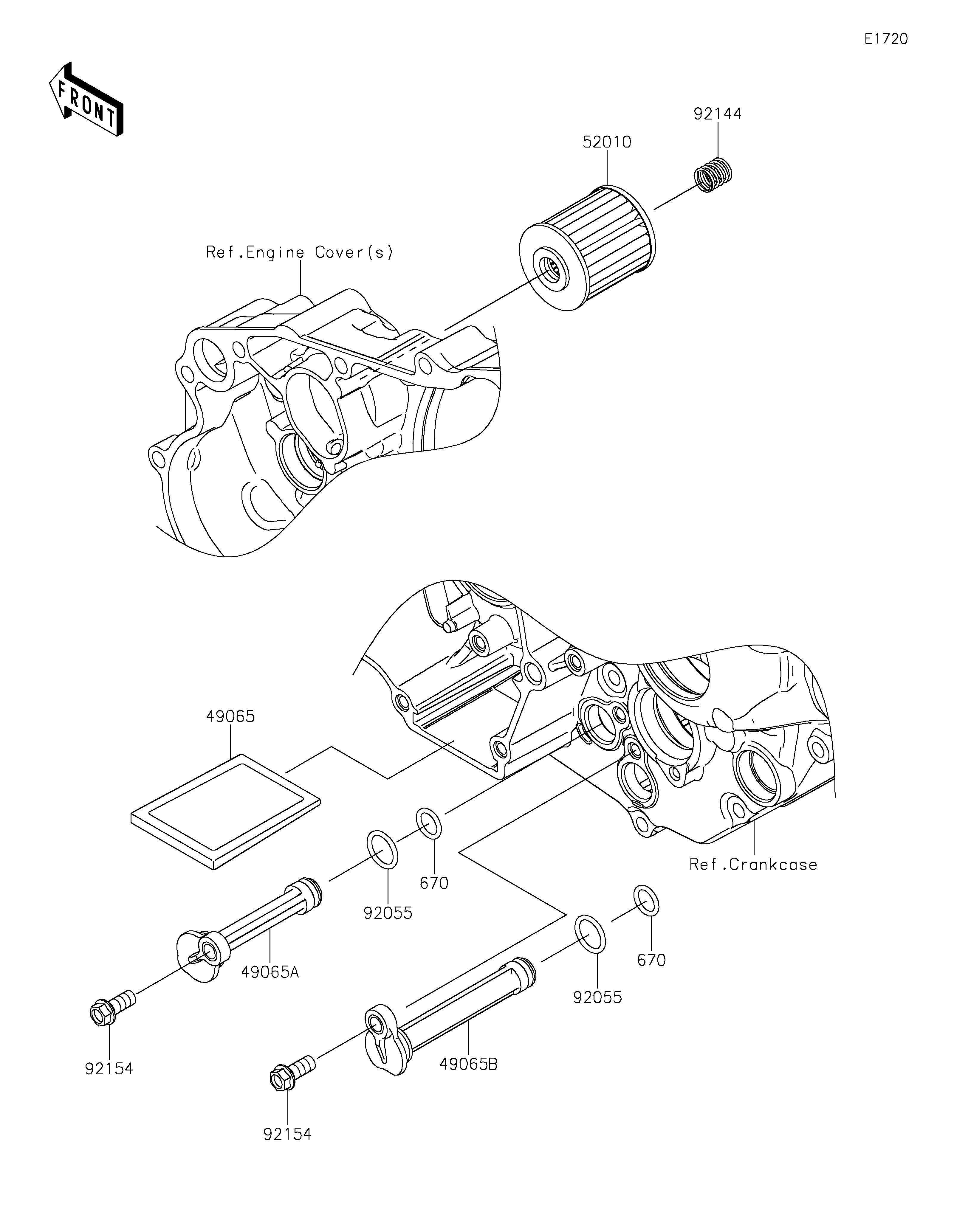 E1720

FRONT

92144

52010

Ref.Engine Cover(s)

49065

Ref.Crankcase

670

92055

49065A

670

92055

92154

49065B

92154