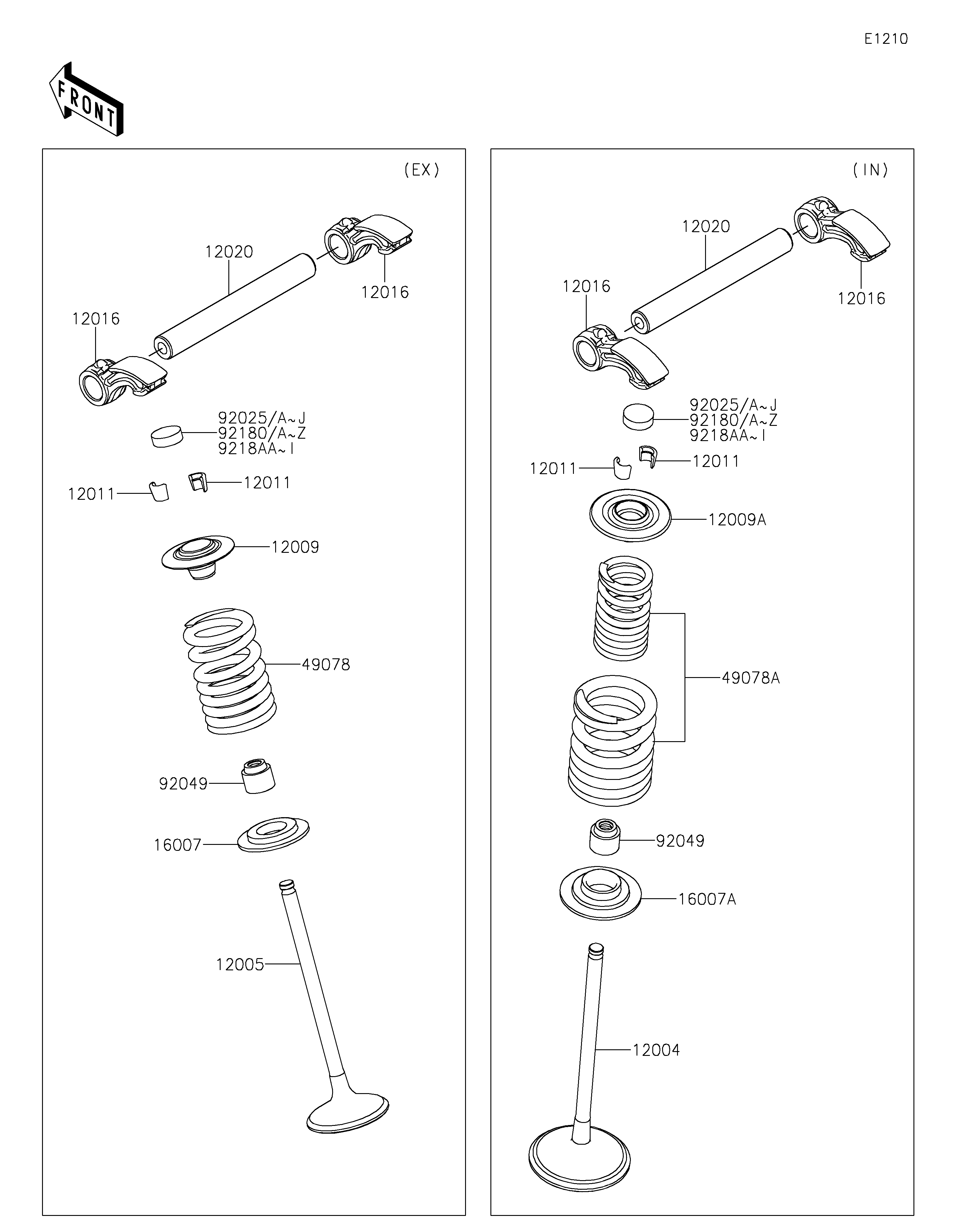 E1210

FRONT

(EX)

12020

12016

12016

92025/A~J
92180/A~Z
9218AA~I

12011

12011

12009

49078

92049

16007

12005

(IN)

12020

12016

12016

92025/A~J
92180/A~Z
9218AA~I

12011

12011

12009A

49078A

92049

16007A

12004