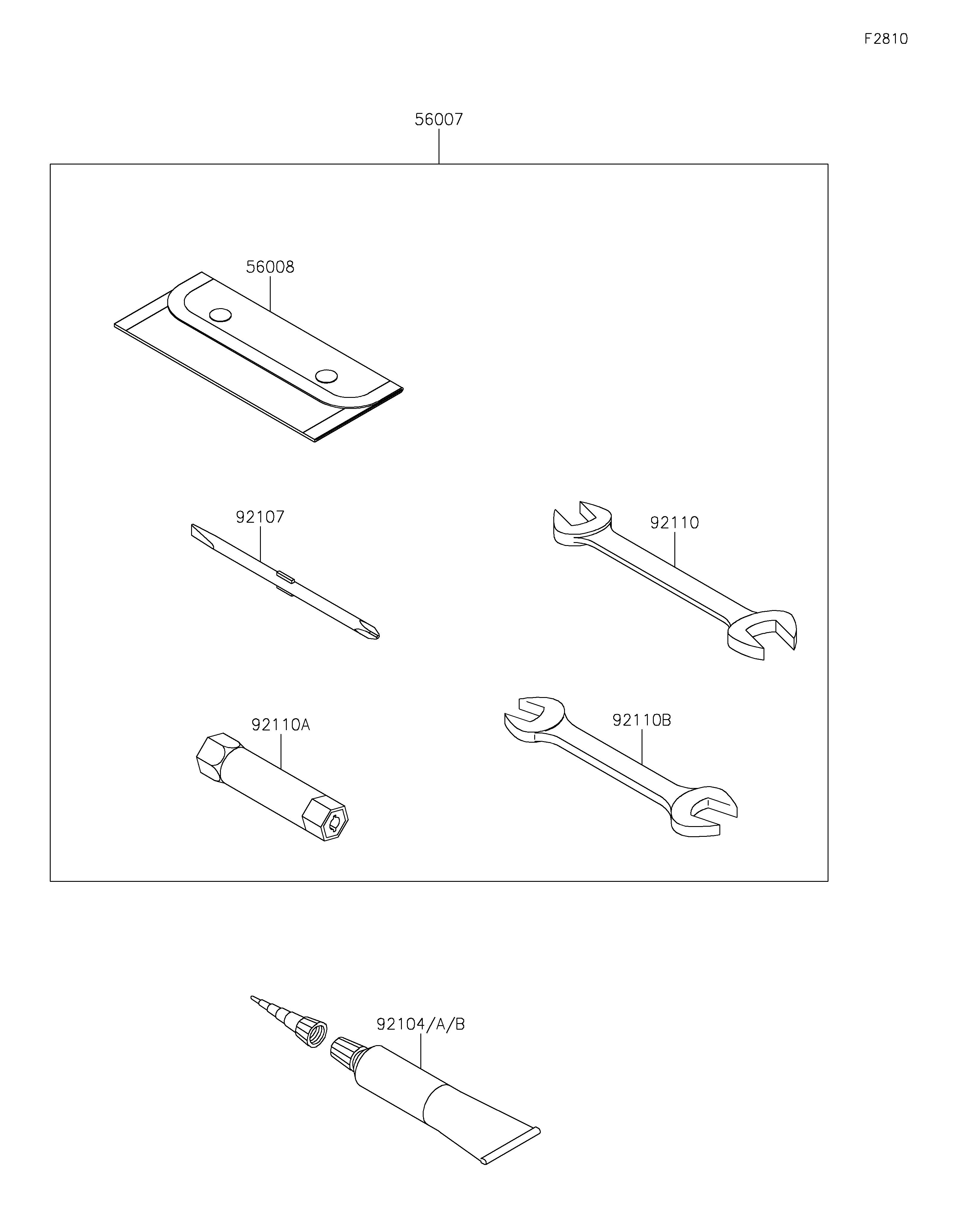 F2810

56007

56008

92107

92110

92110A

92110B

92104/A/B