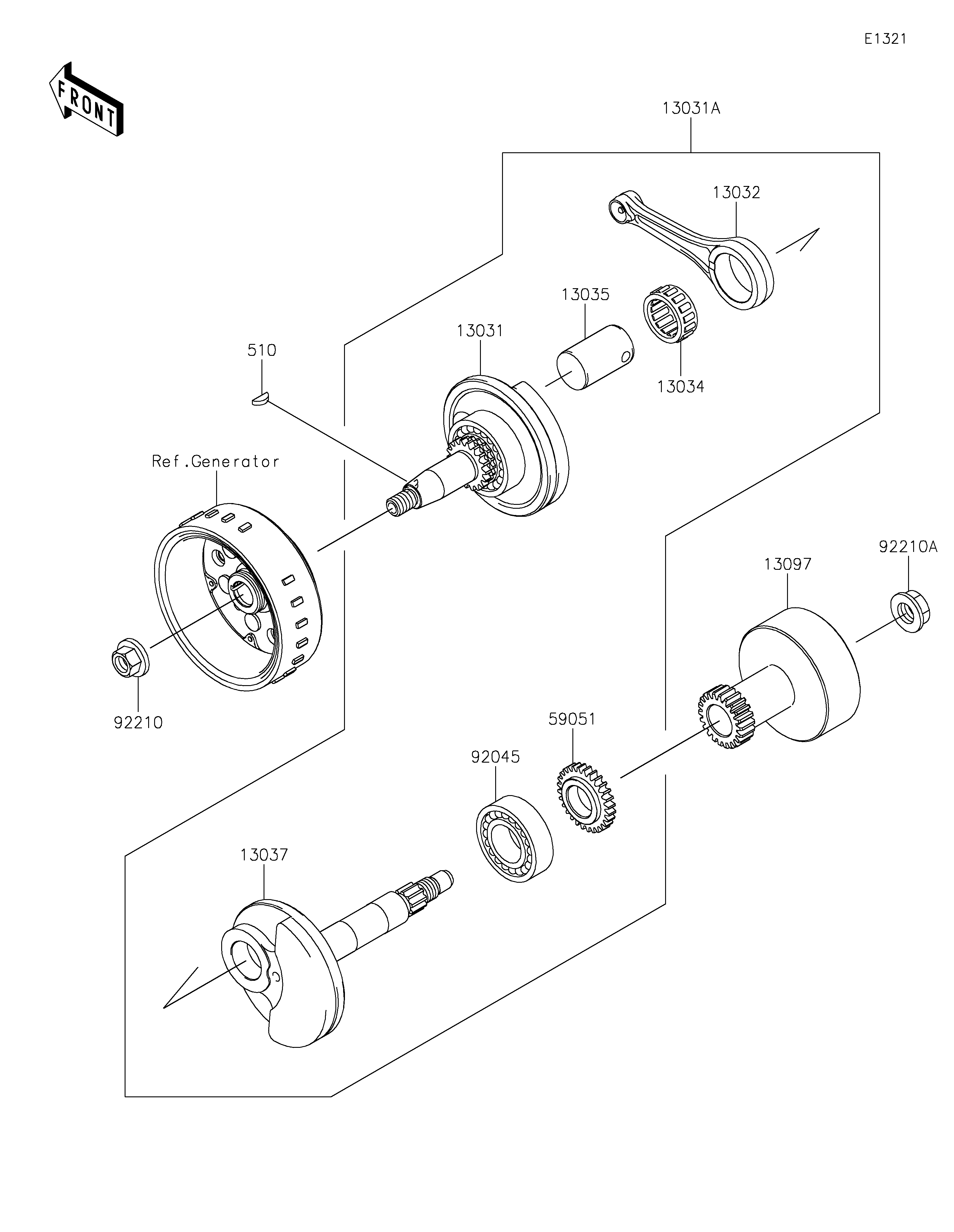 E1321

FRONT

13031A

13032

13035

13031

510

13034

Ref.Generator

92210A

13097

92210

59051

92045

13037